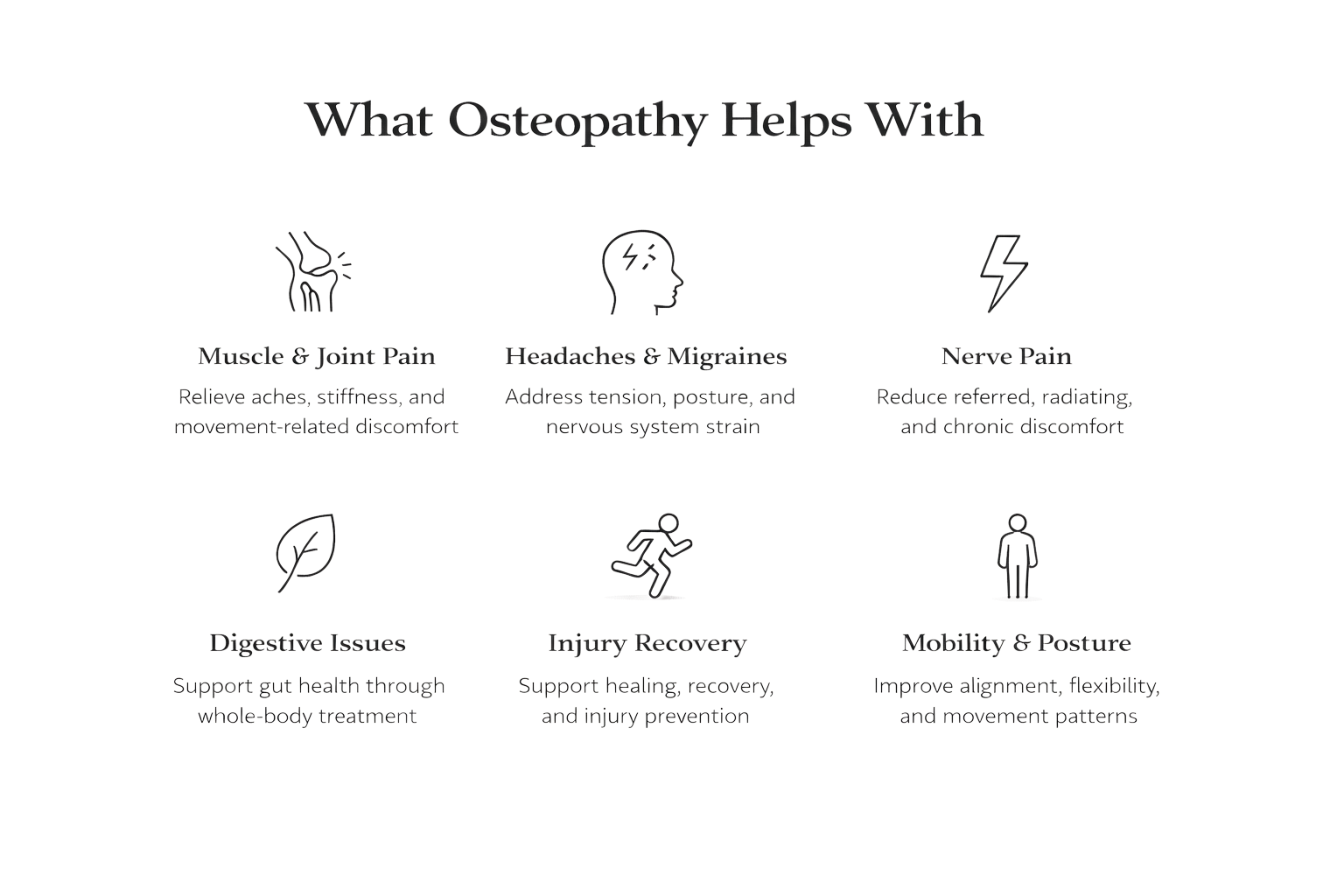 What Osteopathy Helps With

Muscle & Joint Pain

Relieve aches, stiffness, and movement-related discomfort

Headaches & Migraines

Address tension, posture, and nervous system strain

Nerve Pain

Reduce referred, radiating, and chronic discomfort

Digestive Issues

Support gut health through whole-body treatment

Injury Recovery

Support healing, recovery, and injury prevention

Mobility & Posture

Improve alignment, flexibility, and movement patterns