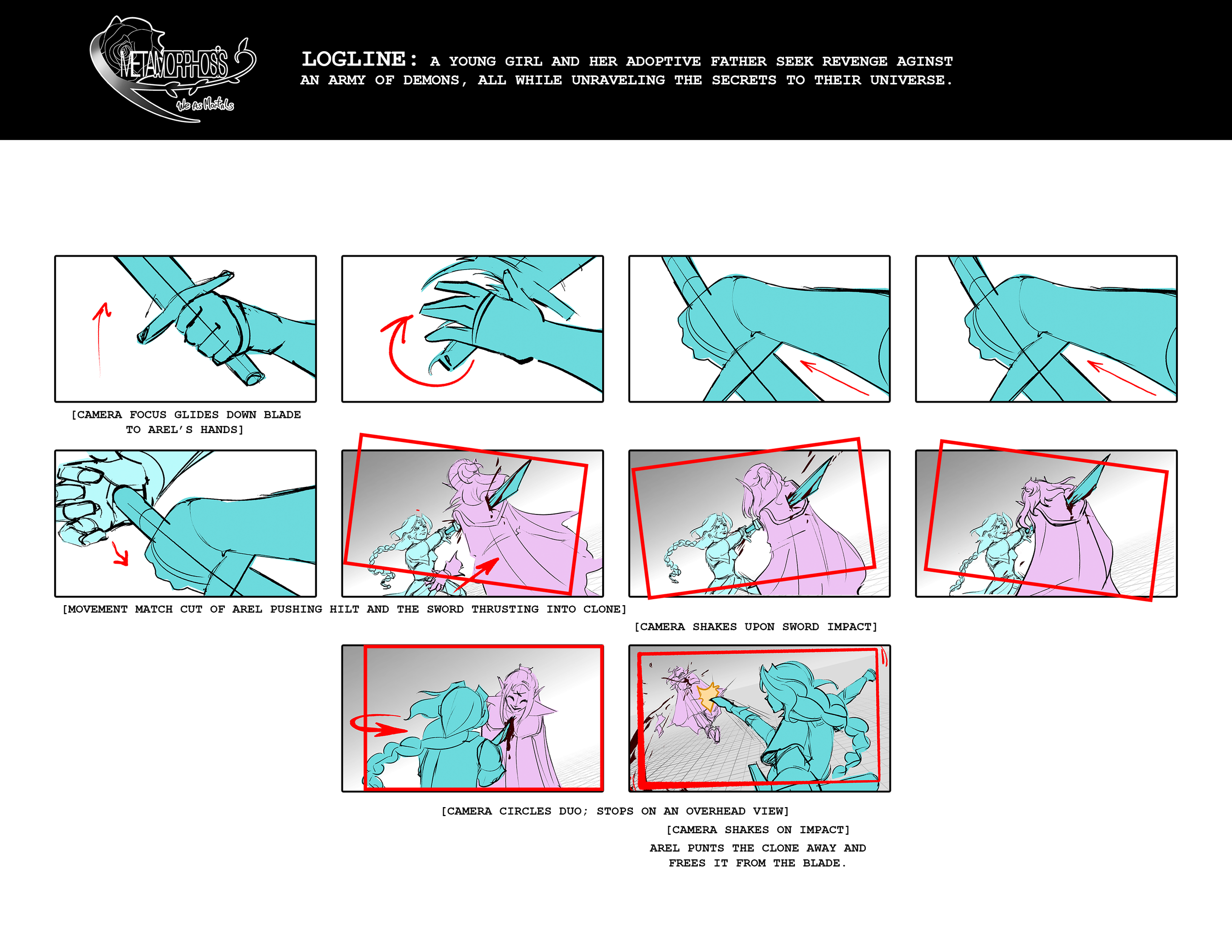 METAMORPHOSIS
We As Mortals

LOGLINE: A YOUNG GIRL AND HER ADOPTIVE FATHER SEEK REVENGE AGINST AN ARMY OF DEMONS, ALL WHILE UNRAVELING THE SECRETS TO THEIR UNIVERSE.

[CAMERA FOCUS GLIDES DOWN BLADE TO AREL'S HANDS]

[MOVEMENT MATCH CUT OF AREL PUSHING HILT AND THE SWORD THRUSTING INTO CLONE]

[CAMERA SHAKES UPON SWORD IMPACT]

[CAMERA CIRCLES DUO; STOPS ON AN OVERHEAD VIEW]

[CAMERA SHAKES ON IMPACT]

AREL PUNTS THE CLONE AWAY AND FREES IT FROM THE BLADE.