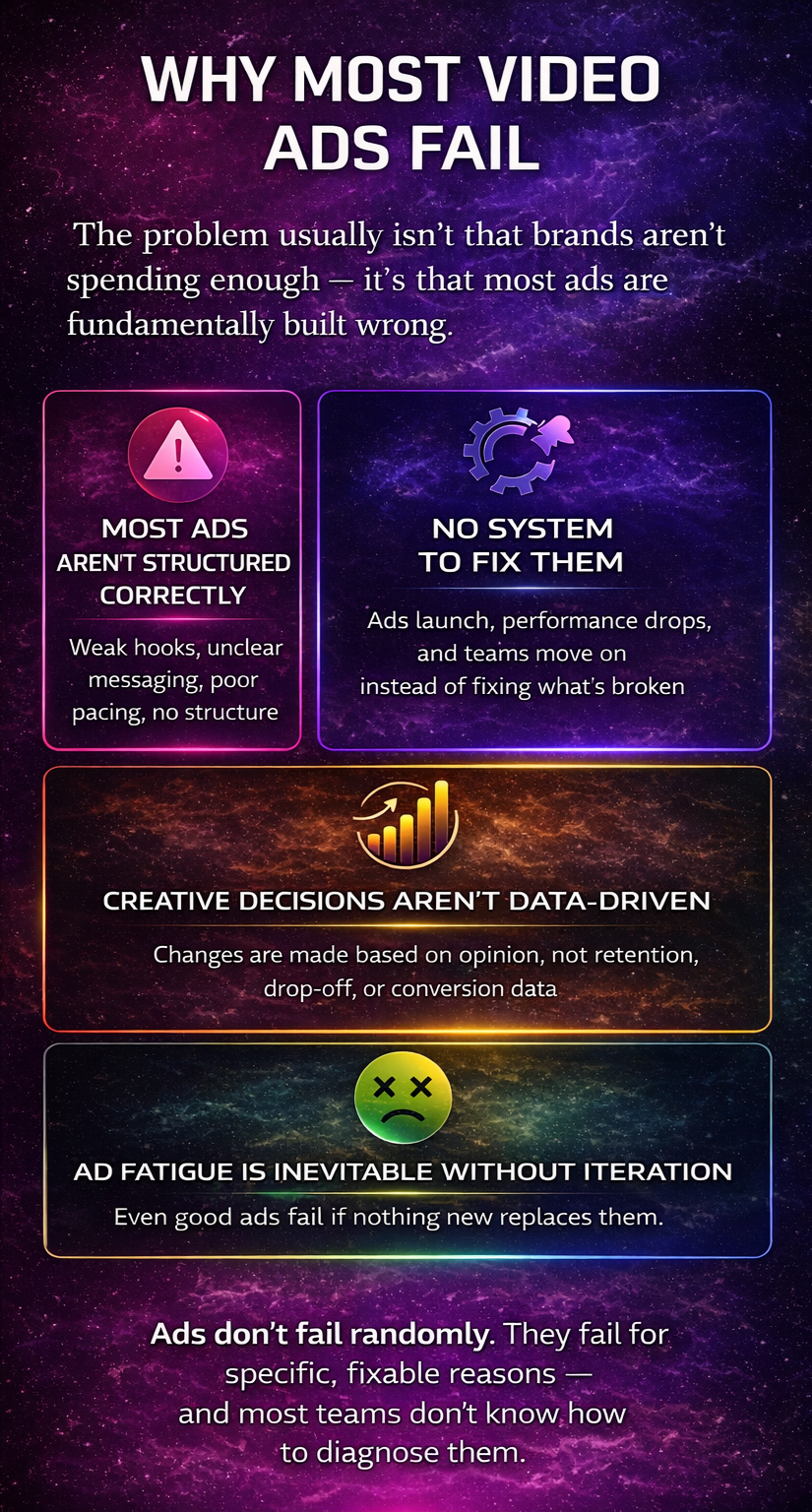 WHY MOST VIDEO ADS FAIL

The problem usually isn't that brands aren't spending enough — it's that most ads are fundamentally built wrong.

MOST ADS AREN'T STRUCTURED CORRECTLY

Weak hooks, unclear messaging, poor pacing, no structure

NO SYSTEM TO FIX THEM

Ads launch, performance drops, and teams move on instead of fixing what's broken

CREATIVE DECISIONS AREN'T DATA-DRIVEN

Changes are made based on opinion, not retention, drop-off, or conversion data

AD FATIGUE IS INEVITABLE WITHOUT ITERATION

Even good ads fail if nothing new replaces them.

Ads don't fail randomly. They fail for specific, fixable reasons — and most teams don't know how to diagnose them.