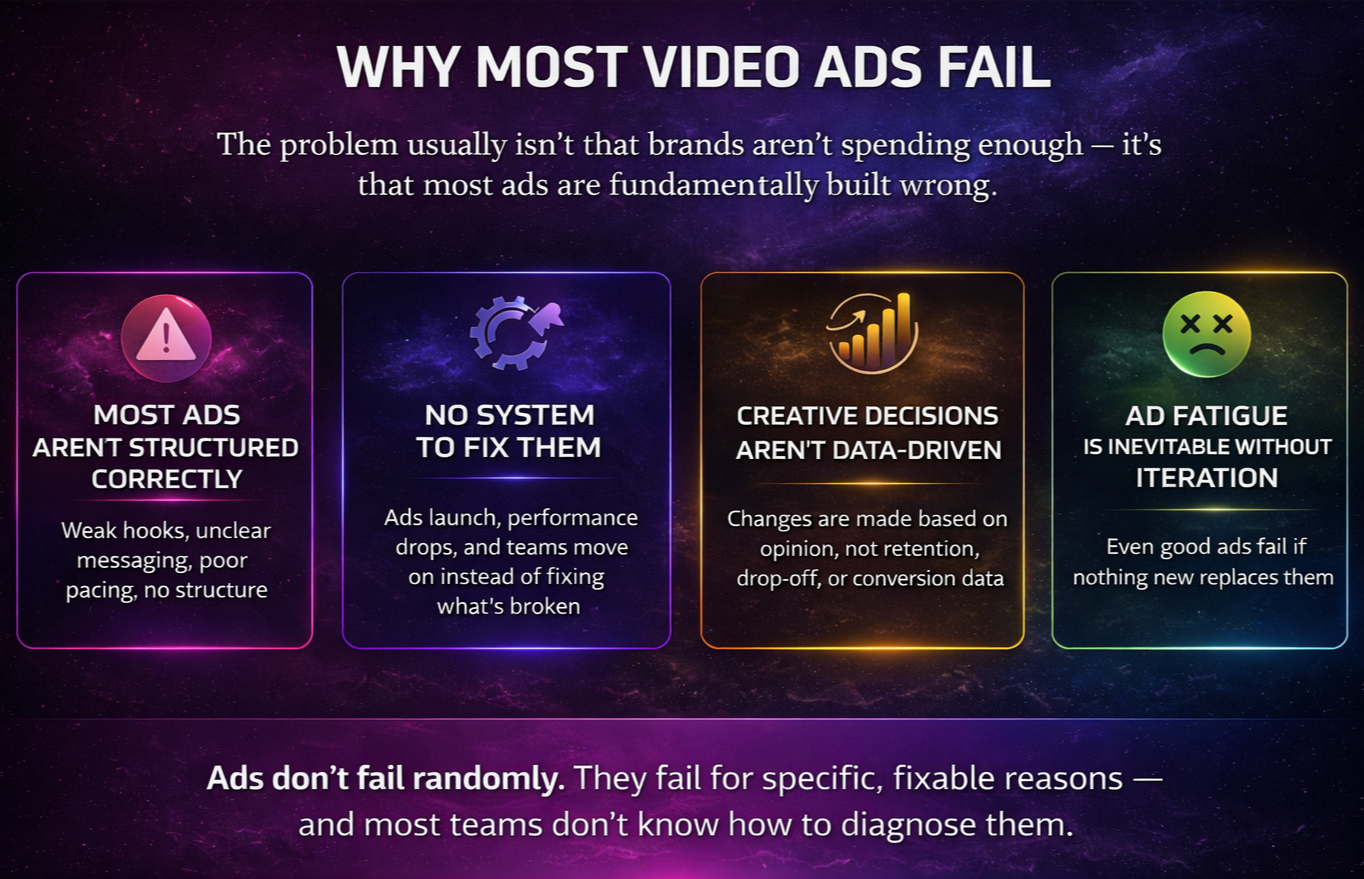 WHY MOST VIDEO ADS FAIL

The problem usually isn't that brands aren't spending enough — it's that most ads are fundamentally built wrong.

MOST ADS AREN'T STRUCTURED CORRECTLY

Weak hooks, unclear messaging, poor pacing, no structure

NO SYSTEM TO FIX THEM

Ads launch, performance drops, and teams move on instead of fixing what's broken

CREATIVE DECISIONS AREN'T DATA-DRIVEN

Changes are made based on opinion, not retention, drop-off, or conversion data

AD FATIGUE IS INEVITABLE WITHOUT ITERATION

Even good ads fail if nothing new replaces them

Ads don't fail randomly. They fail for specific, fixable reasons — and most teams don't know how to diagnose them.