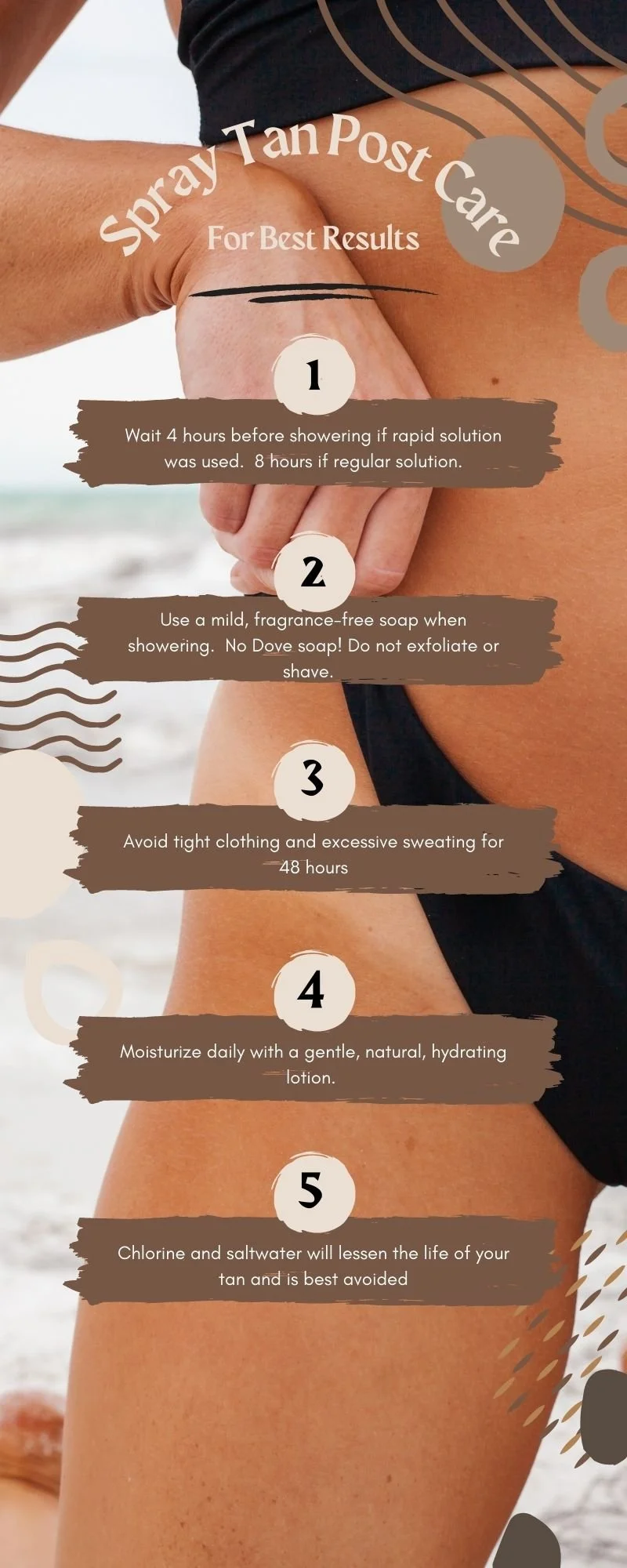 Spray Tan Post Care

For Best Results

1

Wait 4 hours before showering if rapid solution was used. 8 hours if regular solution.

2

Use a mild, fragrance-free soap when showering. No Dove soap! Do not exfoliate or shave.

3

Avoid tight clothing and excessive sweating for 48 hours

4

Moisturize daily with a gentle, natural, hydrating lotion.

5

Chlorine and saltwater will lessen the life of your tan and is best avoided