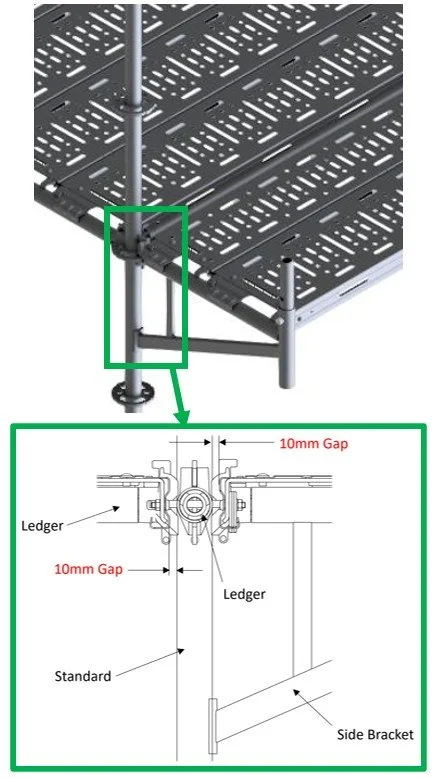 10mm Gap

Ledger

10mm Gap

Ledger

Standard

Side Bracket