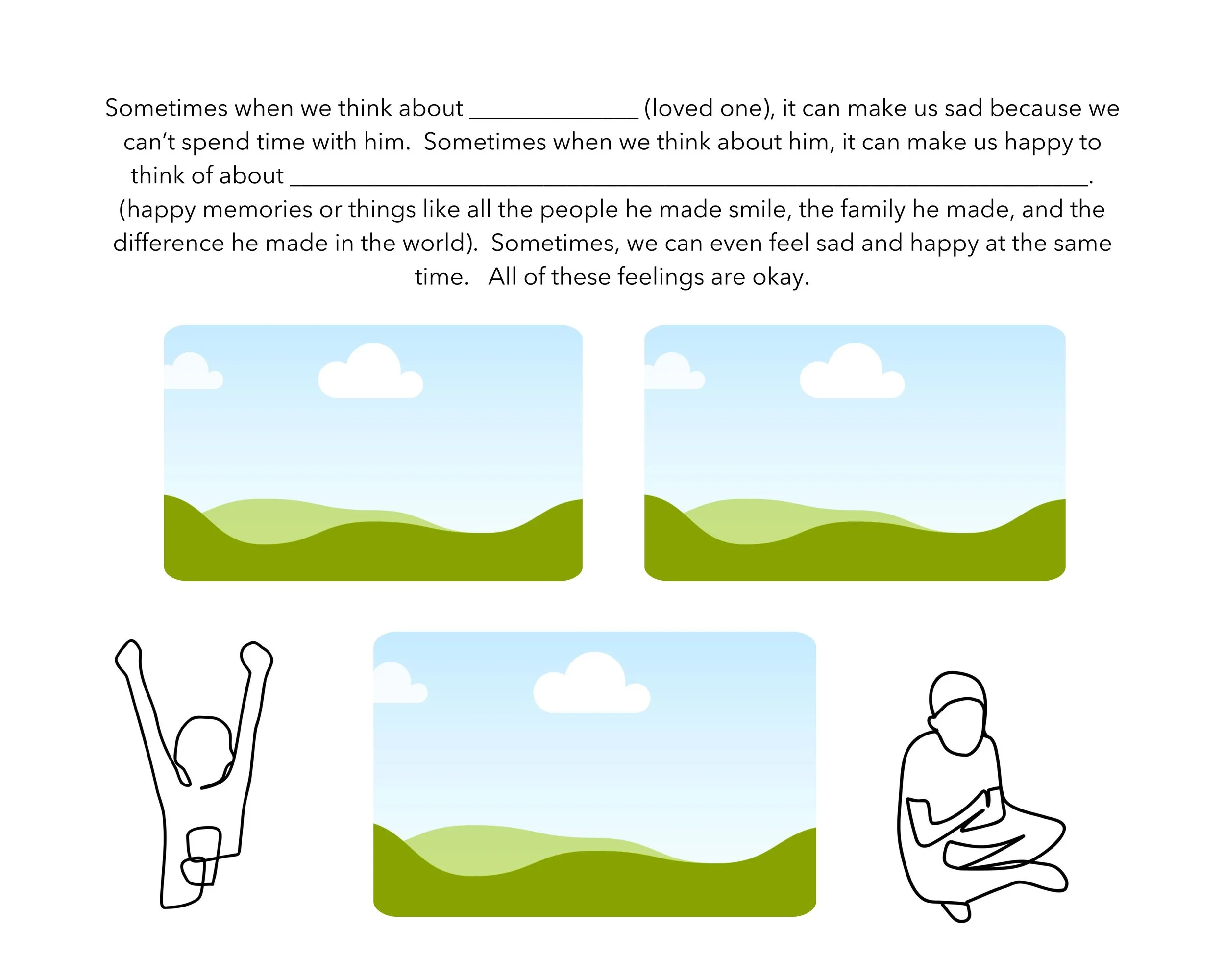 Sometimes when we think about ______________ (loved one), it can make us sad because we can't spend time with him. Sometimes when we think about him, it can make us happy to think of about __________________________________________________________________. (happy memories or things like all the people he made smile, the family he made, and the difference he made in the world). Sometimes, we can even feel sad and happy at the same time. All of these feelings are okay.