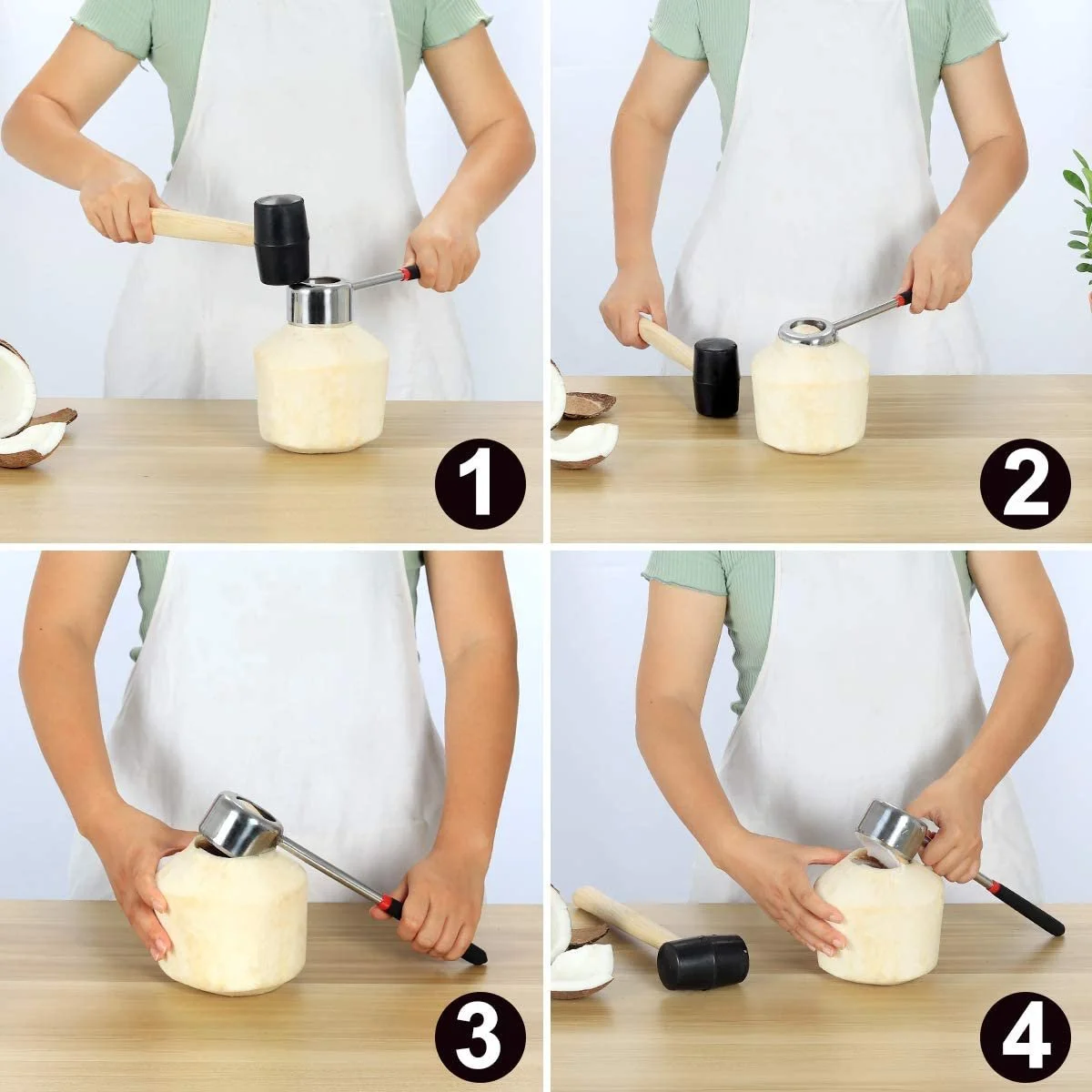 1

2

3

4