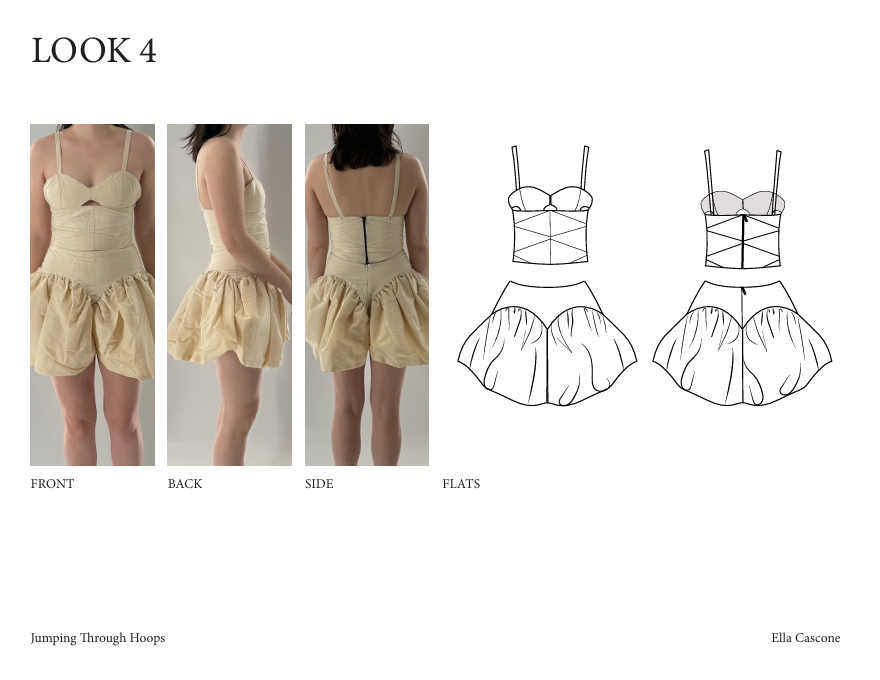 LOOK 4

FRONT BACK SIDE FLATS

Jumping Through Hoops

Ella Cascone