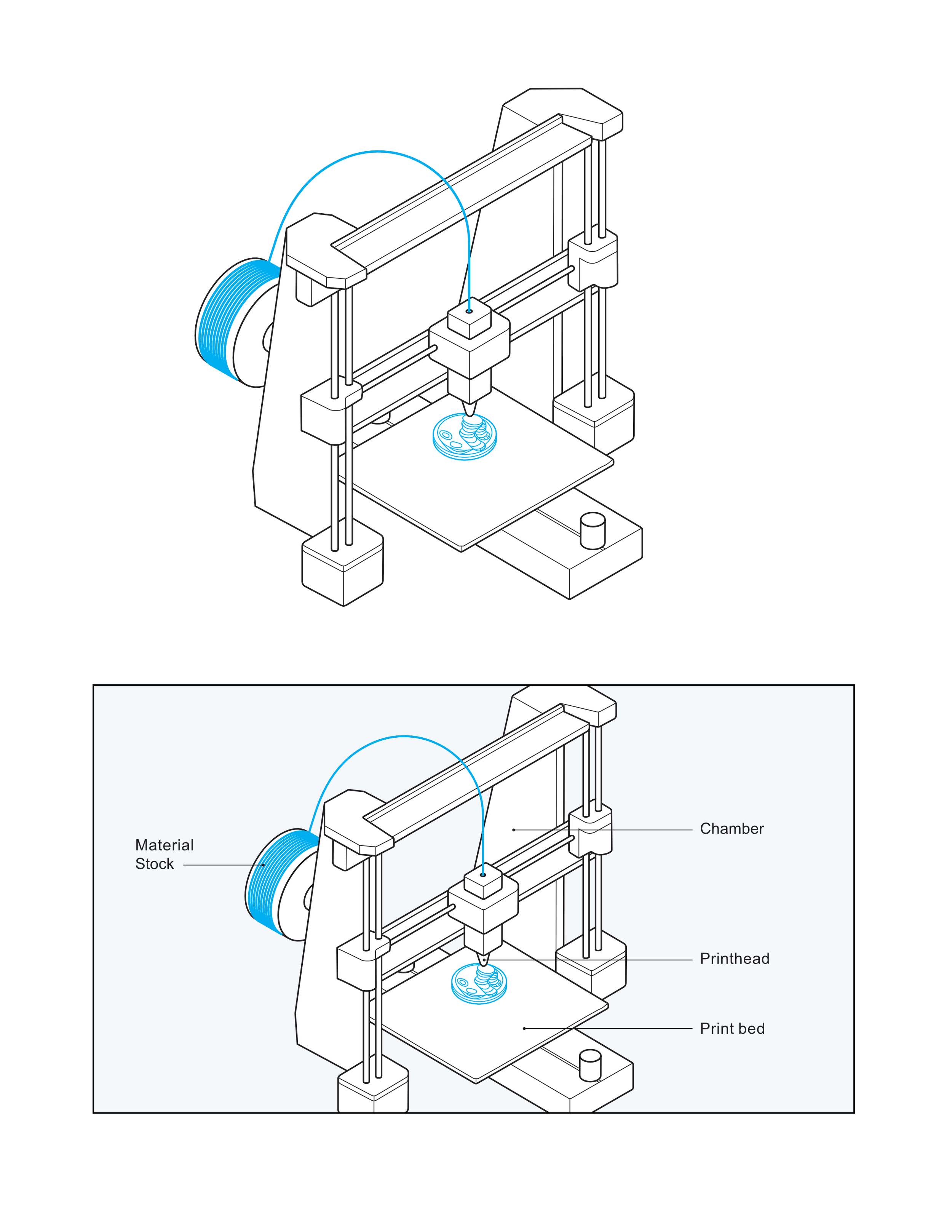 Material Stock

Chamber

Printhead

Print bed