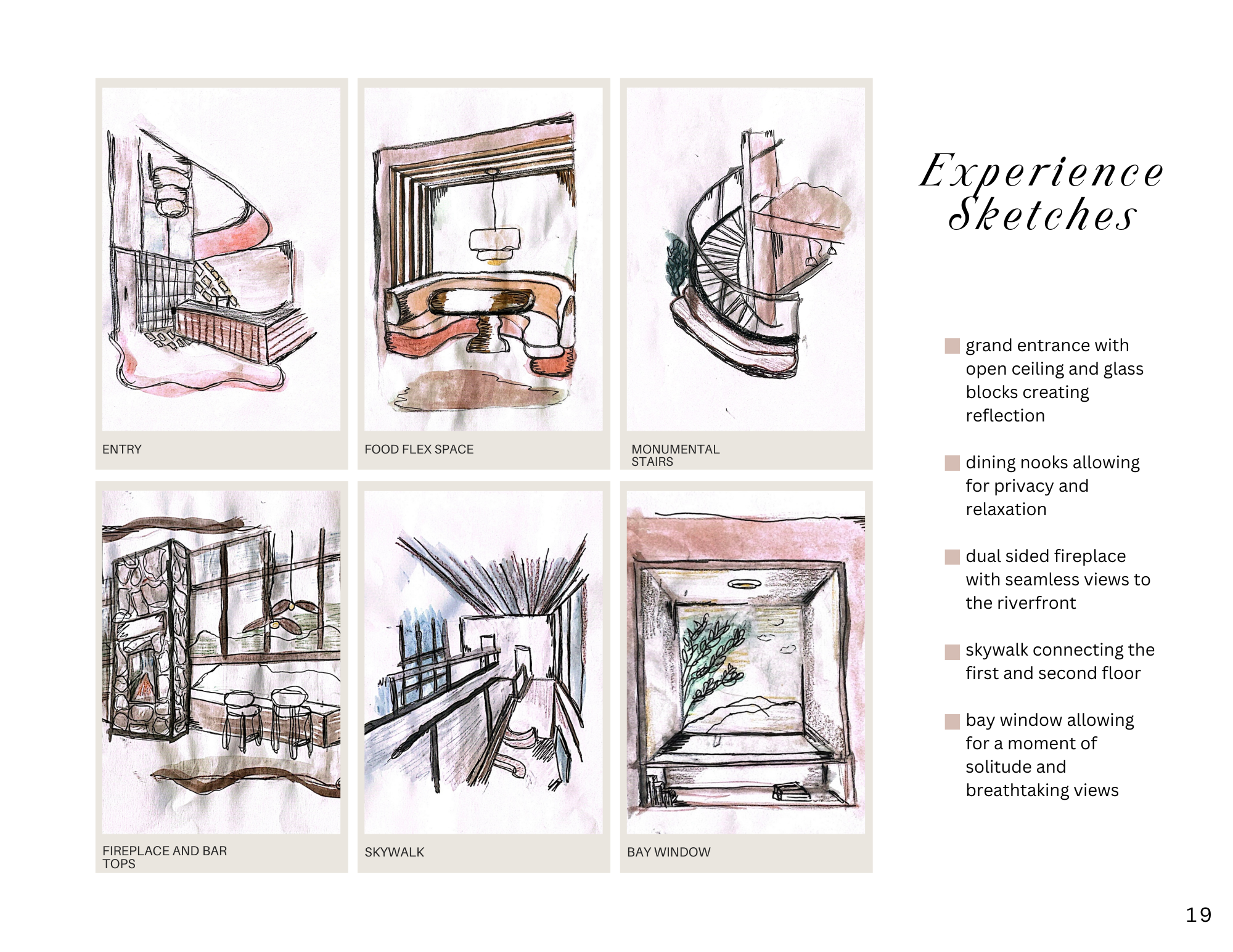 ENTRY

FOOD FLEX SPACE

MONUMENTAL STAIRS

FIREPLACE AND BAR TOPS

SKYWALK

BAY WINDOW

Experience Sketches

grand entrance with open ceiling and glass blocks creating reflection

dining nooks allowing for privacy and relaxation

dual sided fireplace with seamless views to the riverfront

skywalk connecting the first and second floor

bay window allowing for a moment of solitude and breathtaking views

19