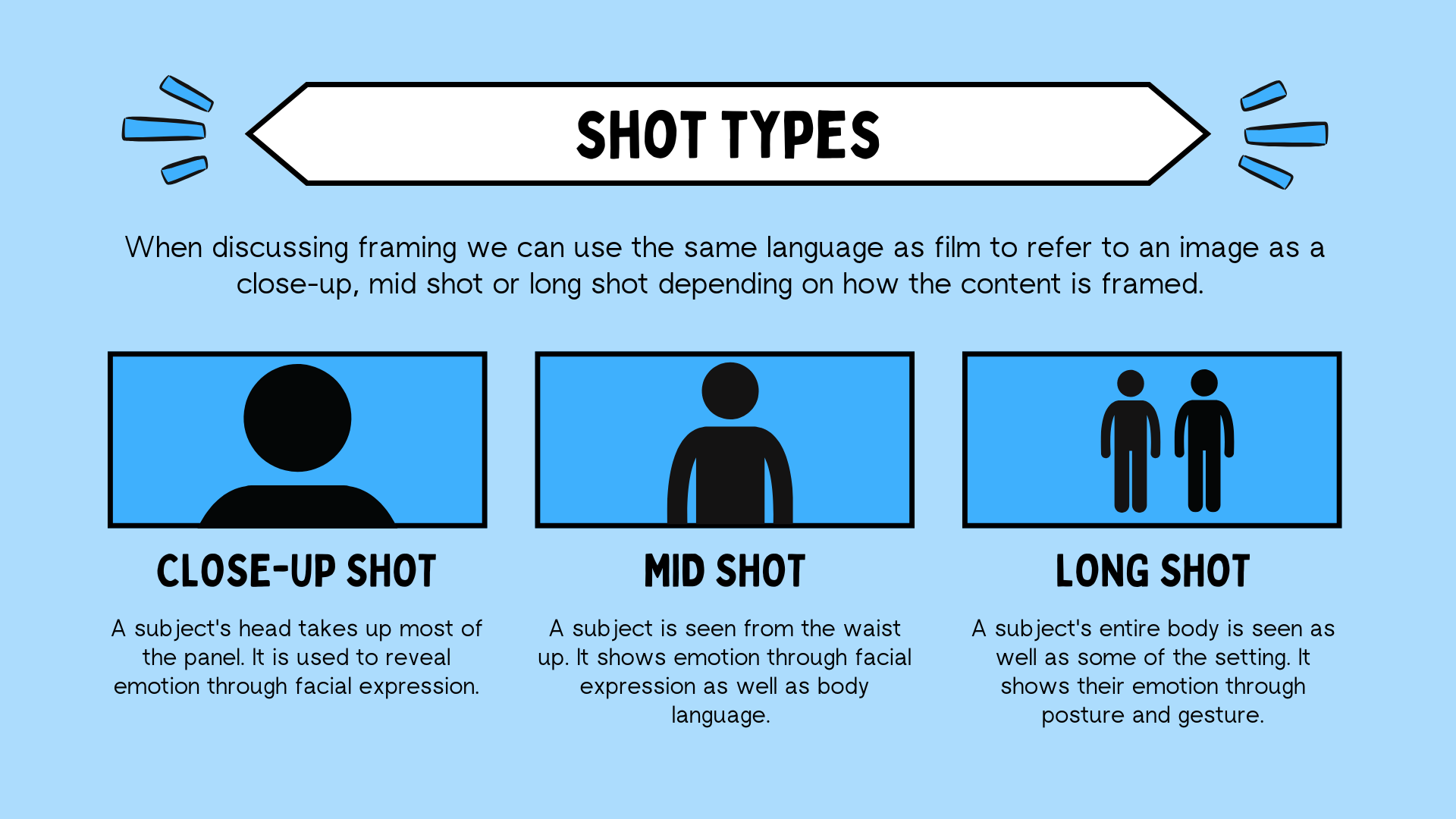 SHOT TYPES

When discussing framing we can use the same language as film to refer to an image as a close-up, mid shot or long shot depending on how the content is framed.

CLOSE-UP SHOT

A subject's head takes up most of the panel. It is used to reveal emotion through facial expression.

MID SHOT

A subject is seen from the waist up. It shows emotion through facial expression as well as body language.

LONG SHOT

A subject's entire body is seen as well as some of the setting. It shows their emotion through posture and gesture.