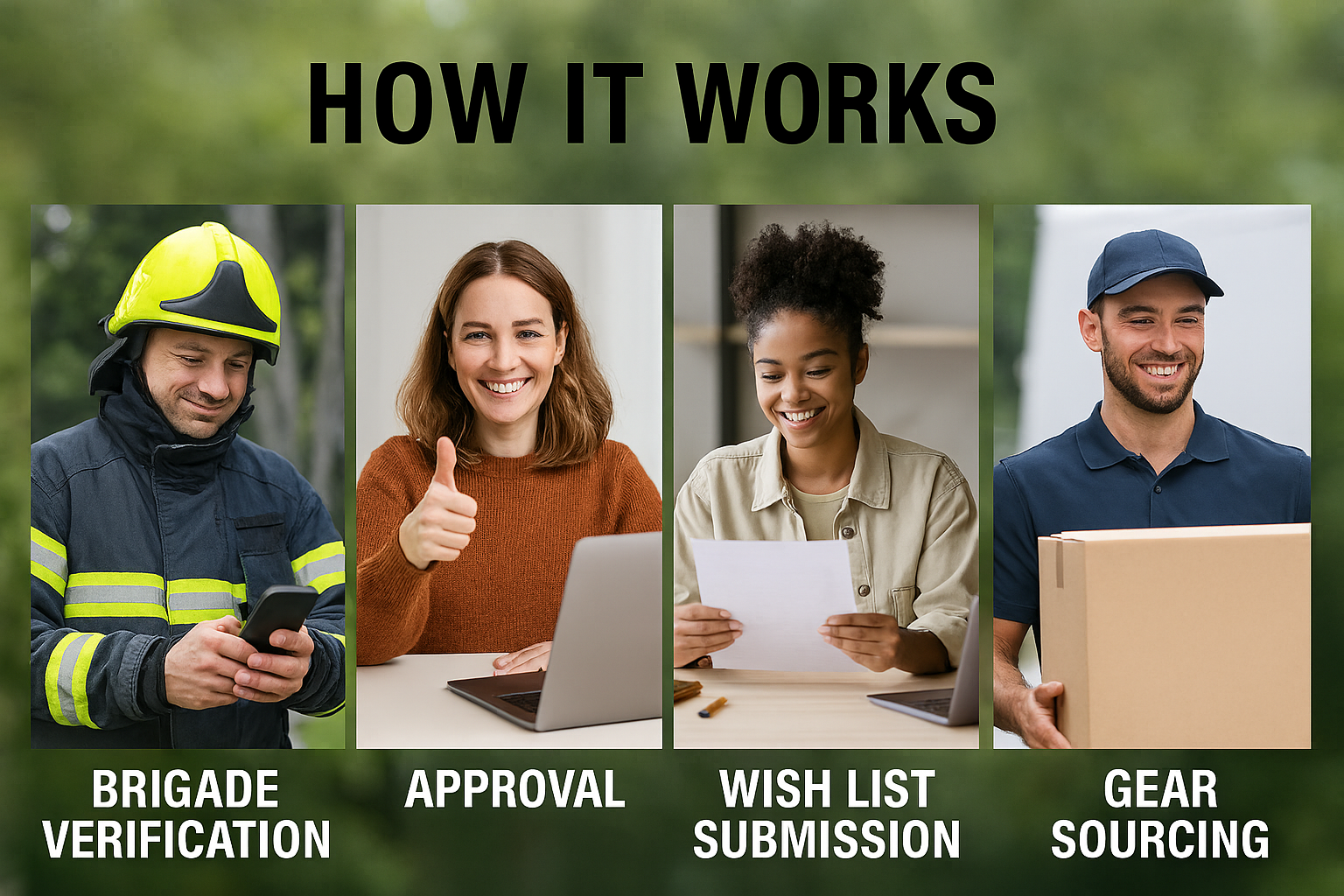 HOW IT WORKS

BRIGADE VERIFICATION

APPROVAL

WISH LIST SUBMISSION

GEAR SOURCING