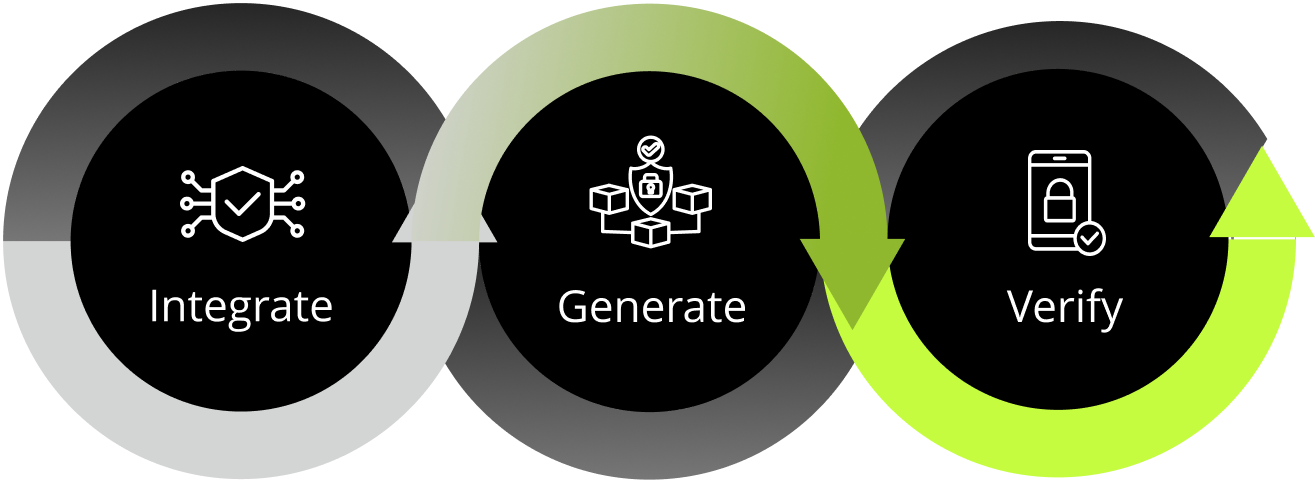 Integrate

Generate

Verify