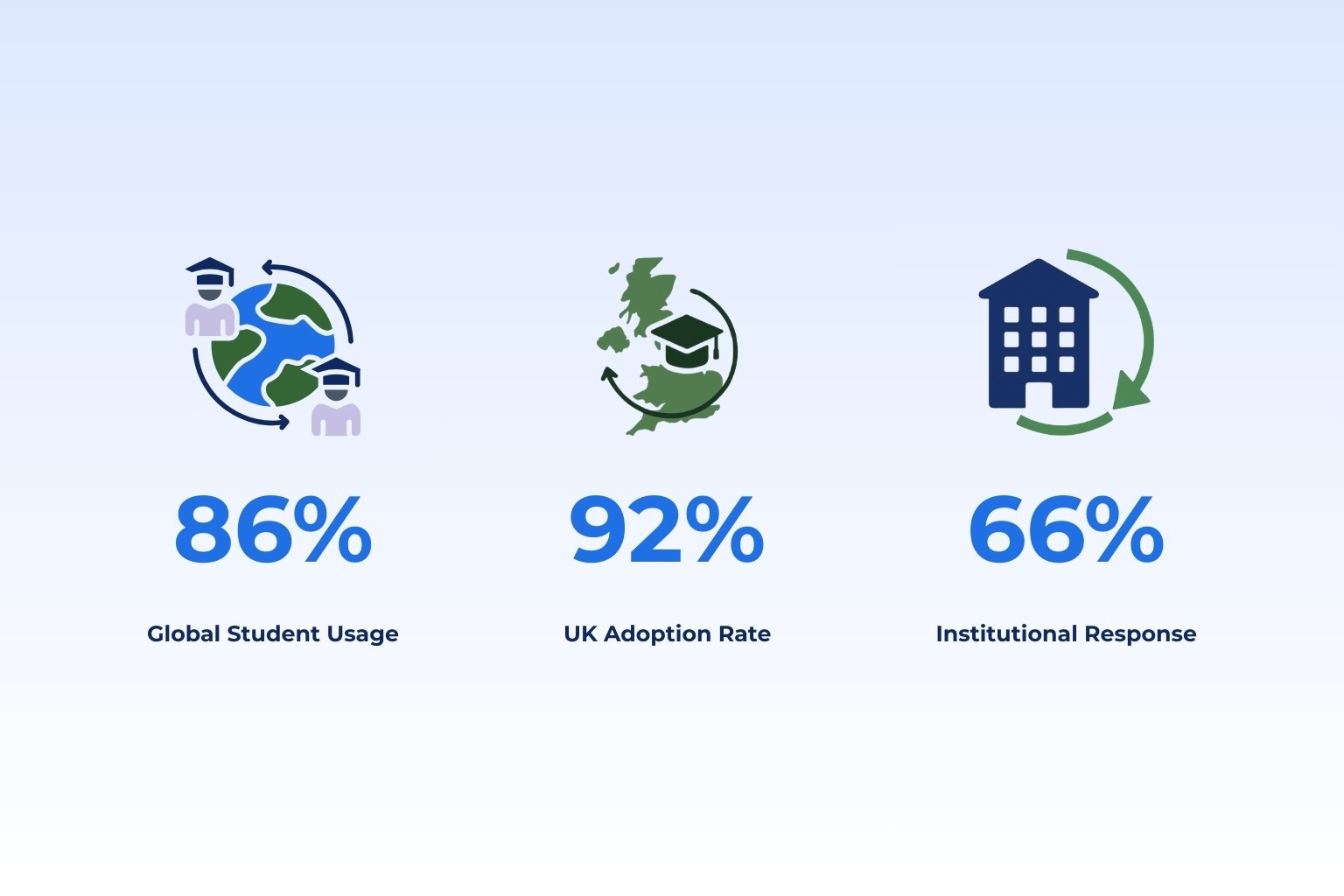 86%

Global Student Usage

92%

UK Adoption Rate

66%

Institutional Response