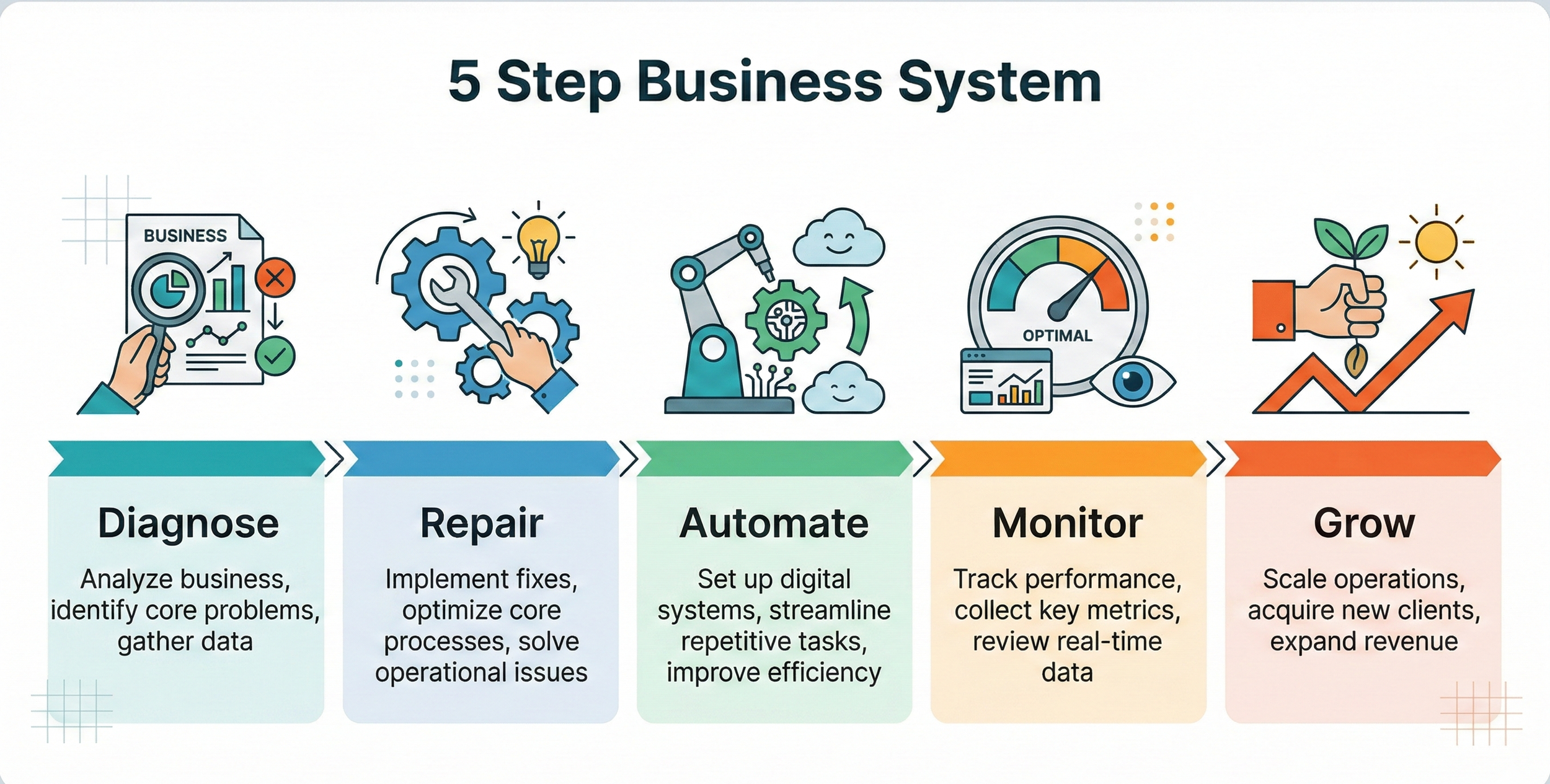 5 Step Business System

BUSINESS

OPTIMAL

Diagnose

Analyze business, identify core problems, gather data

Repair

Implement fixes, optimize core processes, solve operational issues

Automate

Set up digital systems, streamline repetitive tasks, improve efficiency

Monitor

Track performance, collect key metrics, review real-time data

Grow

Scale operations, acquire new clients, expand revenue