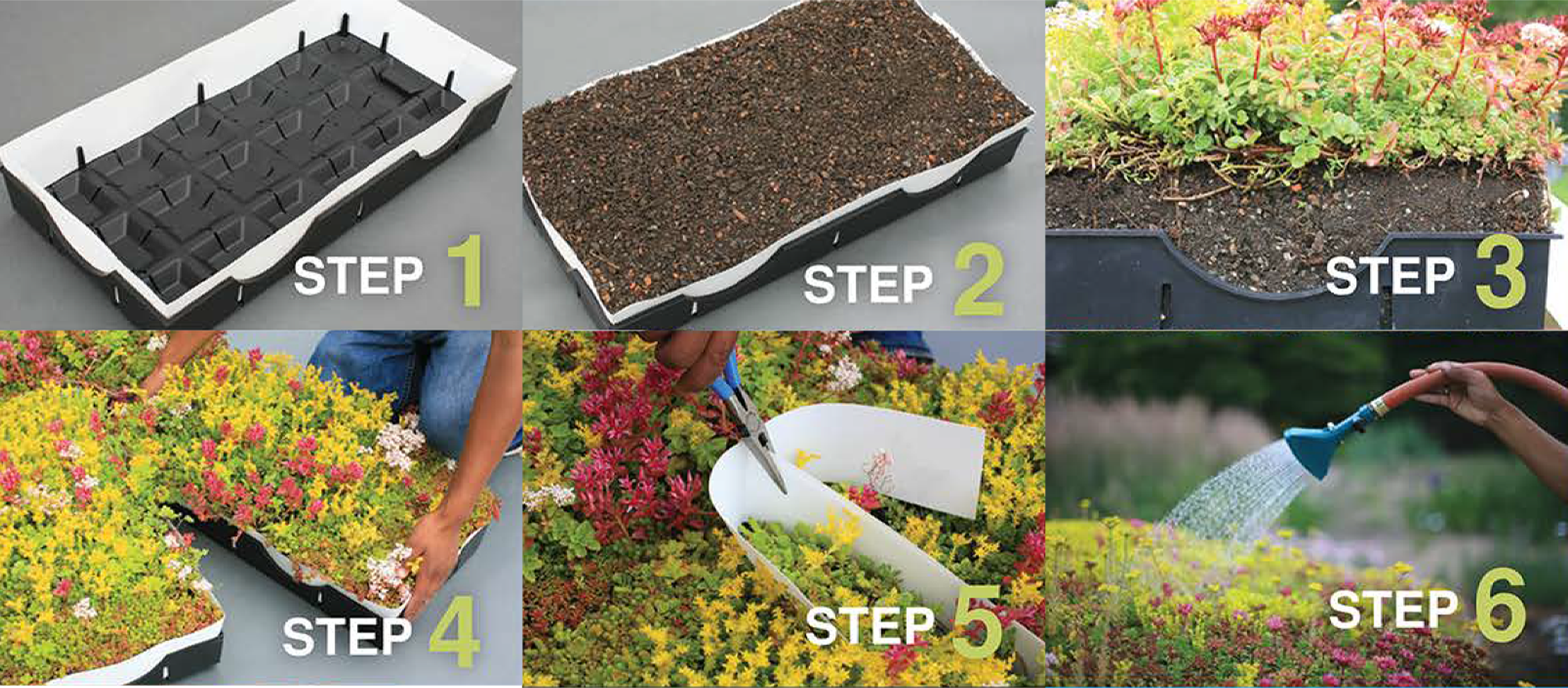 STEP 1

STEP 2

STEP 3

STEP 4

STEP 5

STEP 6