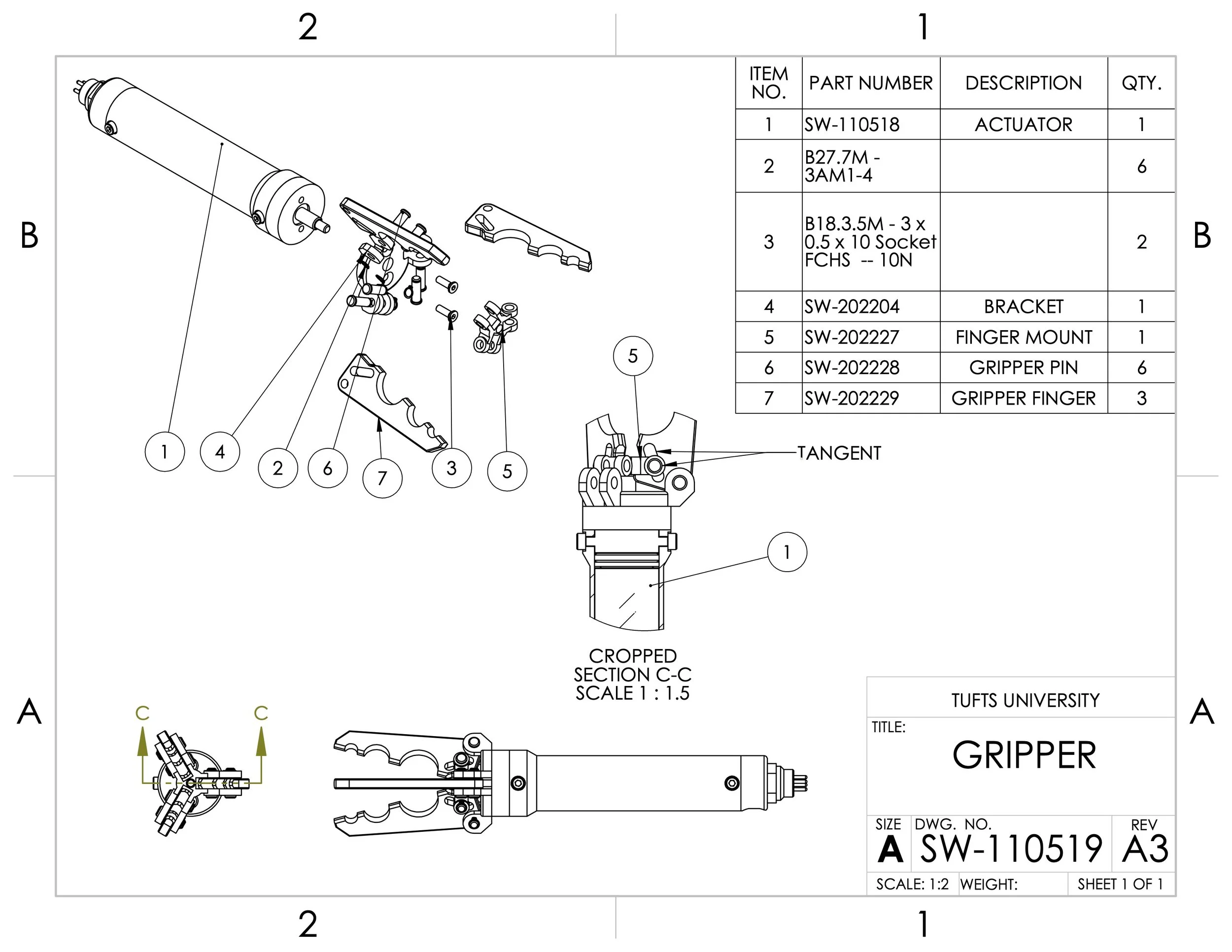 2

1

B

B

| ITEM NO. | PART NUMBER | DESCRIPTION | QTY. |
|---|---|---|---|
| 1 | SW-110518 | ACTUATOR | 1 |
| 2 | B27.7M - 3AM1-4 | | 6 |
| 3 | B18.3.5M - 3 x 0.5 x 10 Socket FCHS -- 10N | | 2 |
| 4 | SW-202204 | BRACKET | 1 |
| 5 | SW-202227 | FINGER MOUNT | 1 |
| 6 | SW-202228 | GRIPPER PIN | 6 |
| 7 | SW-202229 | GRIPPER FINGER | 3 |

1 4 2 6 7 3 5

5

TANGENT

1

CROPPED
SECTION C-C
SCALE 1 : 1.5

A

A

C C

TUFTS UNIVERSITY

TITLE:

GRIPPER

SIZE
A

DWG. NO.
SW-110519

REV
A3

SCALE: 1:2 WEIGHT: SHEET 1 OF 1

2

1