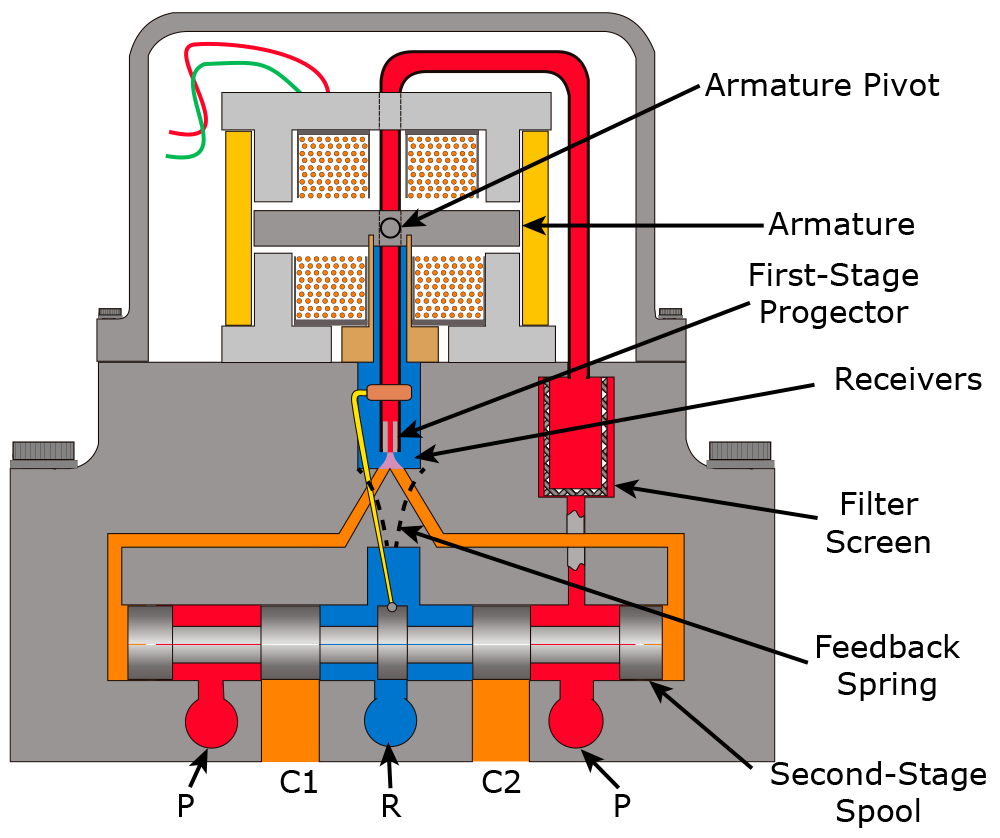 Armature Pivot

Armature

First-Stage Progector

Receivers

Filter Screen

Feedback Spring

Second-Stage Spool

P

C1

R

C2

P