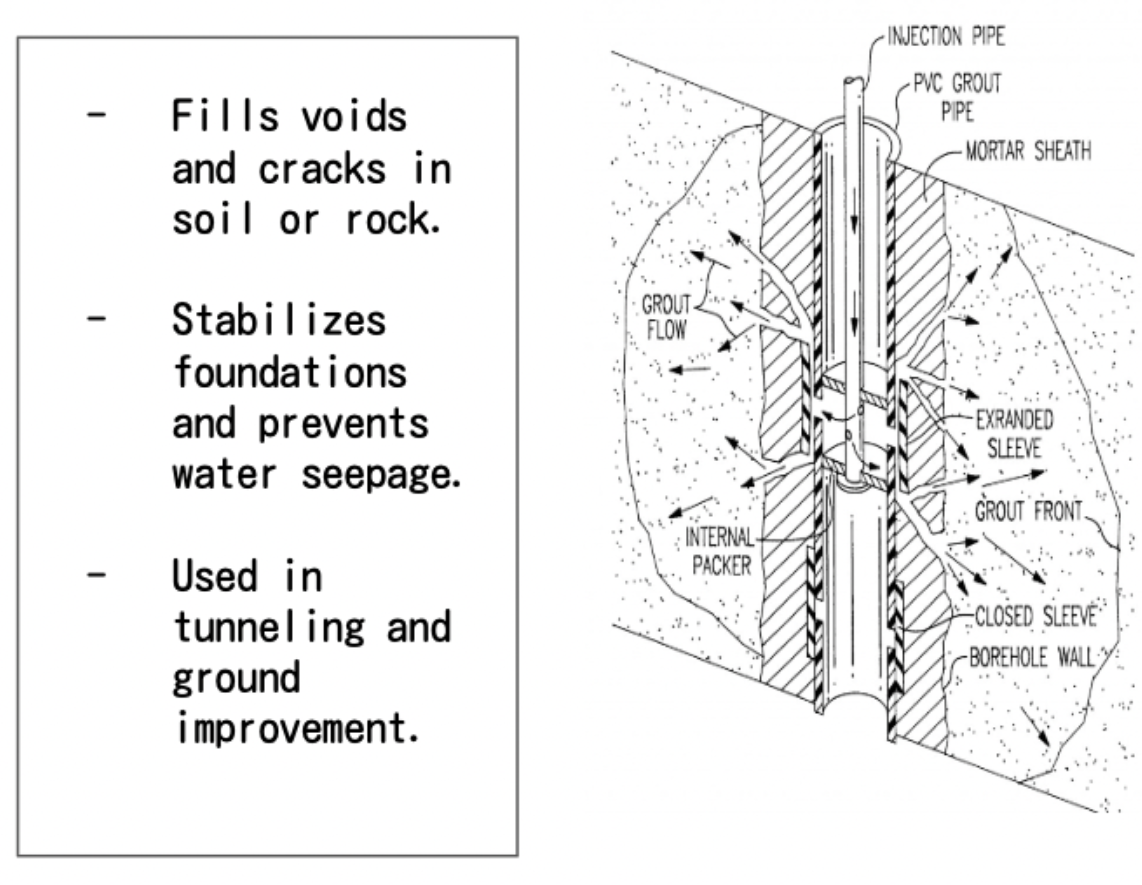 - Fills voids and cracks in soil or rock.

- Stabilizes foundations and prevents water seepage.

- Used in tunneling and ground improvement.

INJECTION PIPE

PVC GROUT PIPE

MORTAR SHEATH

GROUT FLOW

EXRANDED SLEEVE

GROUT FRONT

INTERNAL PACKER

CLOSED SLEEVE

BOREHOLE WALL