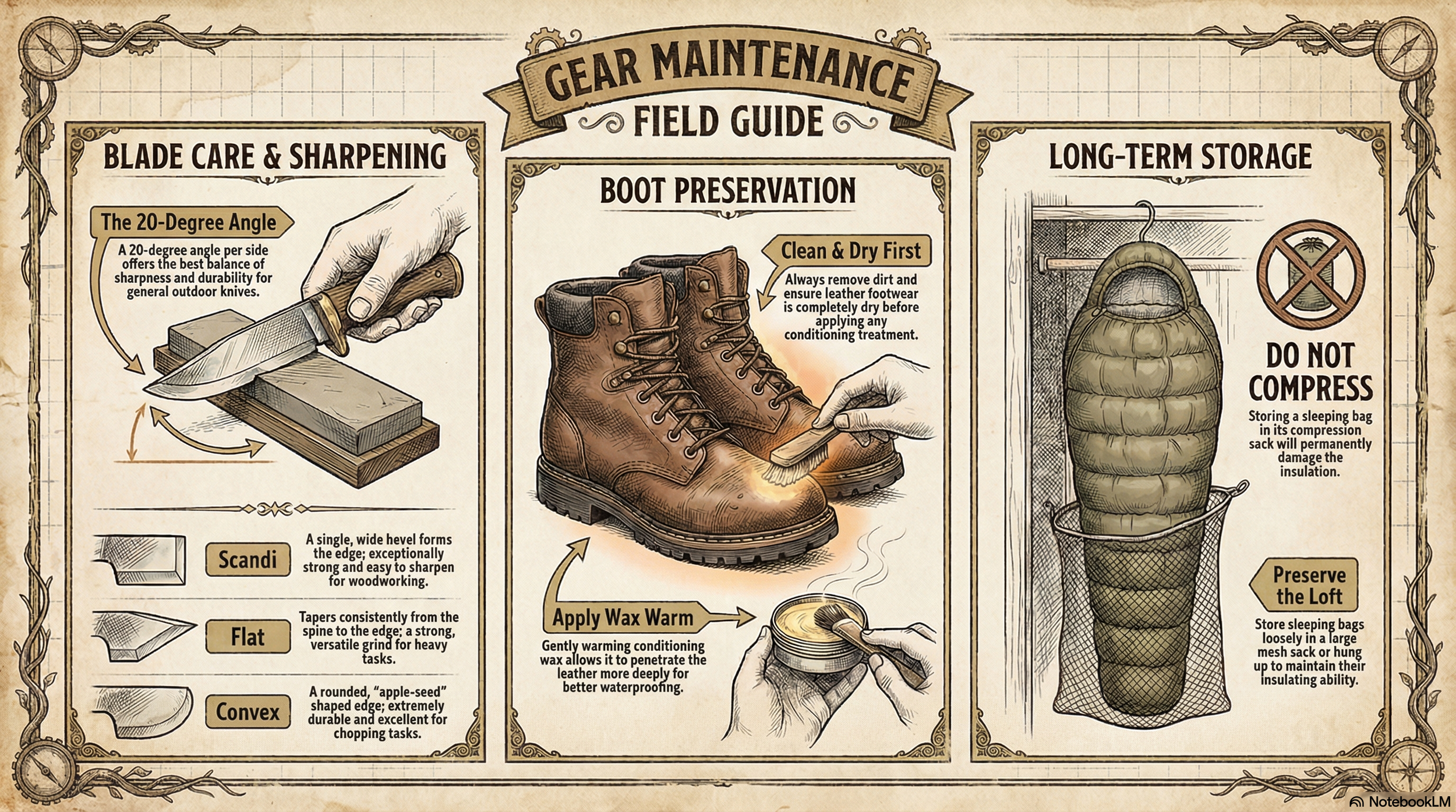 GEAR MAINTENANCE
FIELD GUIDE

BLADE CARE & SHARPENING

The 20-Degree Angle
A 20-degree angle per side offers the best balance of sharpness and durability for general outdoor knives.

Scandi
A single, wide hevel forms the edge; exceptionally strong and easy to sharpen for woodworking.

Flat
Tapers consistently from the spine to the edge; a strong, versatile grind for heavy tasks.

Convex
A rounded, "apple-seed" shaped edge; extremely durable and excellent for chopping tasks.

BOOT PRESERVATION

Clean & Dry First
Always remove dirt and ensure leather footwear is completely dry before applying any conditioning treatment.

Apply Wax Warm
Gently warming conditioning wax allows it to penetrate the leather more deeply for better waterproofing.

LONG-TERM STORAGE

DO NOT COMPRESS
Storing a sleeping bag in its compression sack will permanently damage the insulation.

Preserve the Loft
Store sleeping bags loosely in a large mesh sack or hung up to maintain their insulating ability.

NotebookLM