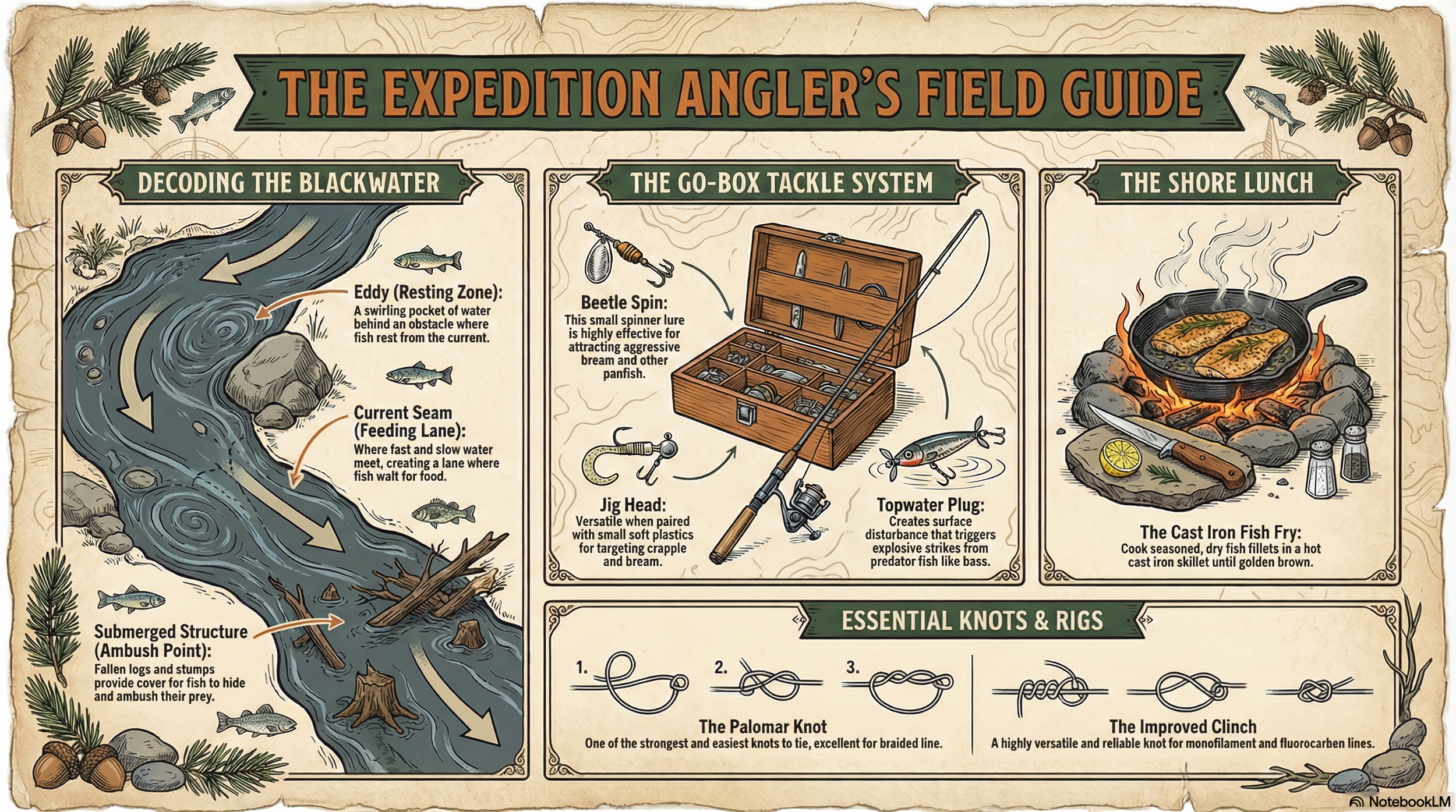 THE EXPEDITION ANGLER'S FIELD GUIDE

DECODING THE BLACKWATER

Eddy (Resting Zone):
A swirling pocket of water behind an obstacle where fish rest from the current.

Current Seam (Feeding Lane):
Where fast and slow water meet, creating a lane where fish wait for food.

Submerged Structure (Ambush Point):
Fallen logs and stumps provide cover for fish to hide and ambush their prey.

THE GO-BOX TACKLE SYSTEM

Beetle Spin:
This small spinner lure is highly effective for attracting aggressive bream and other panfish.

Jig Head:
Versatile when paired with small soft plastics for targeting crapple and bream.

Topwater Plug:
Creates surface disturbance that triggers explosive strikes from predator fish like bass.

THE SHORE LUNCH

The Cast Iron Fish Fry:
Cook seasoned, dry fish fillets in a hot cast iron skillet until golden brown.

ESSENTIAL KNOTS & RIGS

1.
2.
3.

The Palomar Knot
One of the strongest and easiest knots to tie, excellent for braided line.

The Improved Clinch
A highly versatile and reliable knot for monofilament and fluorocarben lines.

NotebookLM