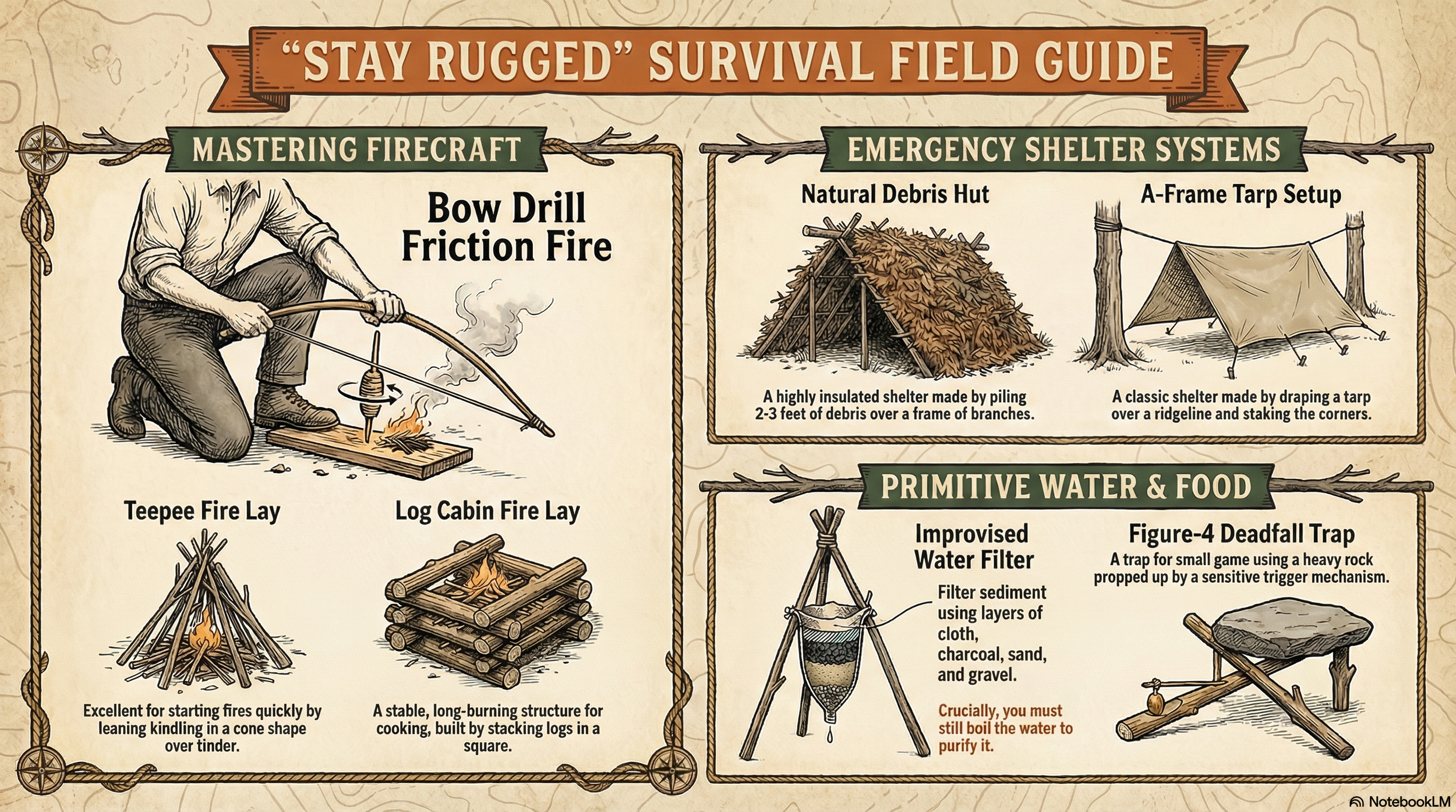 “STAY RUGGED” SURVIVAL FIELD GUIDE

MASTERING FIRECRAFT

Bow Drill Friction Fire

Teepee Fire Lay

Excellent for starting fires quickly by leaning kindling in a cone shape over tinder.

Log Cabin Fire Lay

A stable, long-burning structure for cooking, built by stacking logs in a square.

EMERGENCY SHELTER SYSTEMS

Natural Debris Hut

A highly insulated shelter made by piling 2-3 feet of debris over a frame of branches.

A-Frame Tarp Setup

A classic shelter made by draping a tarp over a ridgeline and staking the corners.

PRIMITIVE WATER & FOOD

Improvised Water Filter

Filter sediment using layers of cloth, charcoal, sand, and gravel.

Crucially, you must still boil the water to purify it.

Figure-4 Deadfall Trap

A trap for small game using a heavy rock propped up by a sensitive trigger mechanism.

NotebookLM