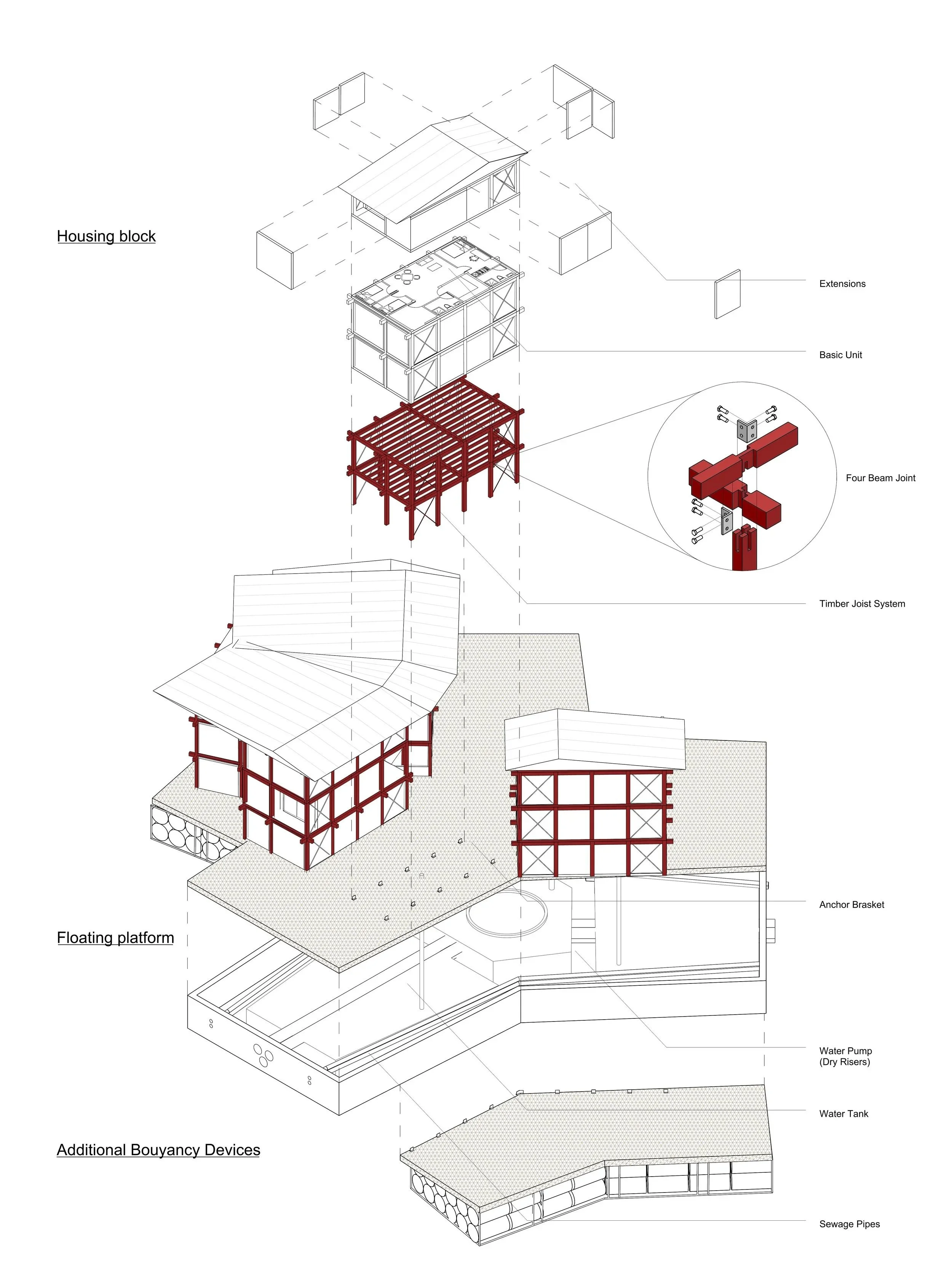 Housing block

Extensions

Basic Unit

Four Beam Joint

Timber Joist System

Anchor Brasket

Floating platform

Water Pump
(Dry Risers)

Water Tank

Additional Bouyancy Devices

Sewage Pipes