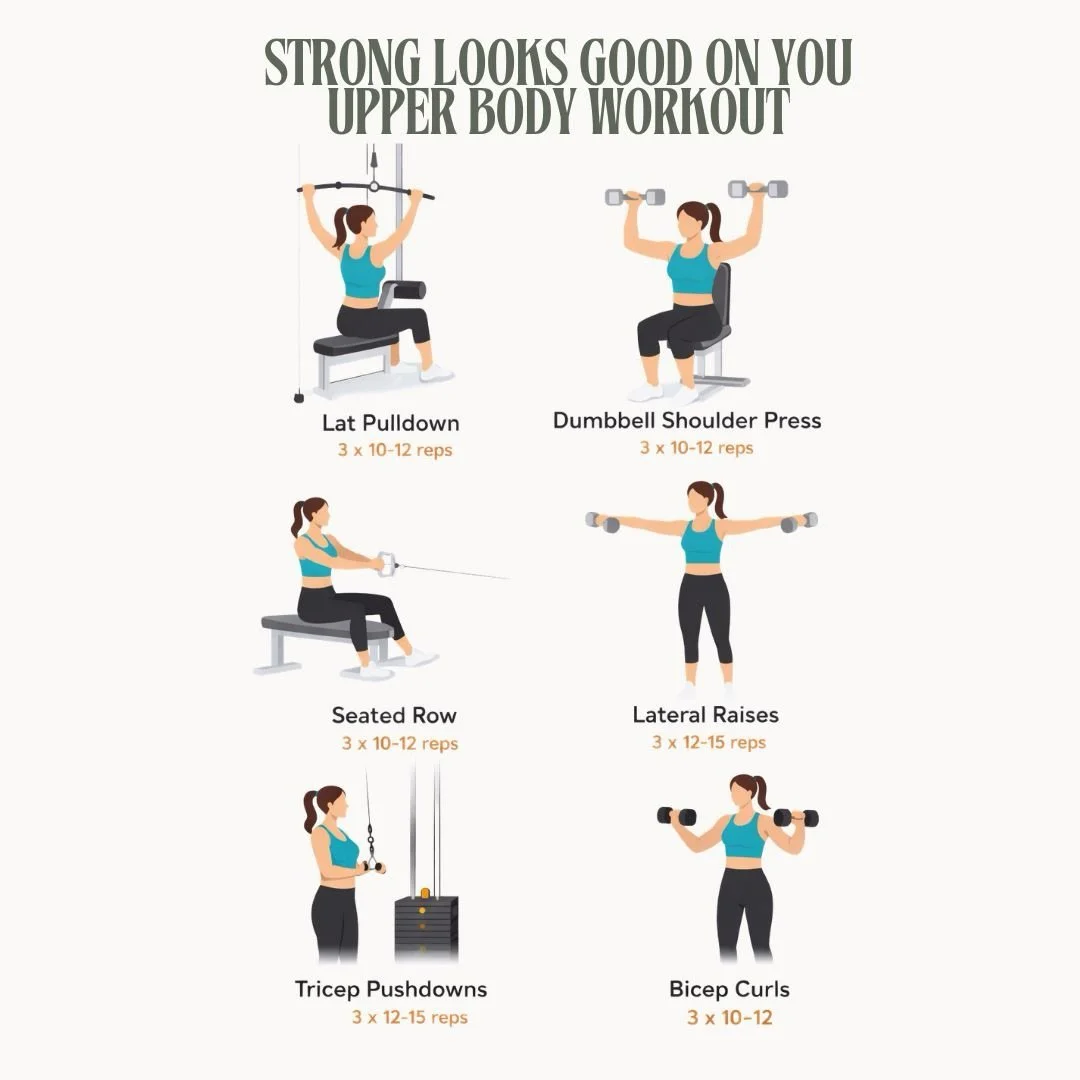 STRONG LOOKS GOOD ON YOU
UPPER BODY WORKOUT

Lat Pulldown
3 x 10-12 reps

Dumbbell Shoulder Press
3 x 10-12 reps

Seated Row
3 x 10-12 reps

Lateral Raises
3 x 12-15 reps

Tricep Pushdowns
3 x 12-15 reps

Bicep Curls
3 x 10-12