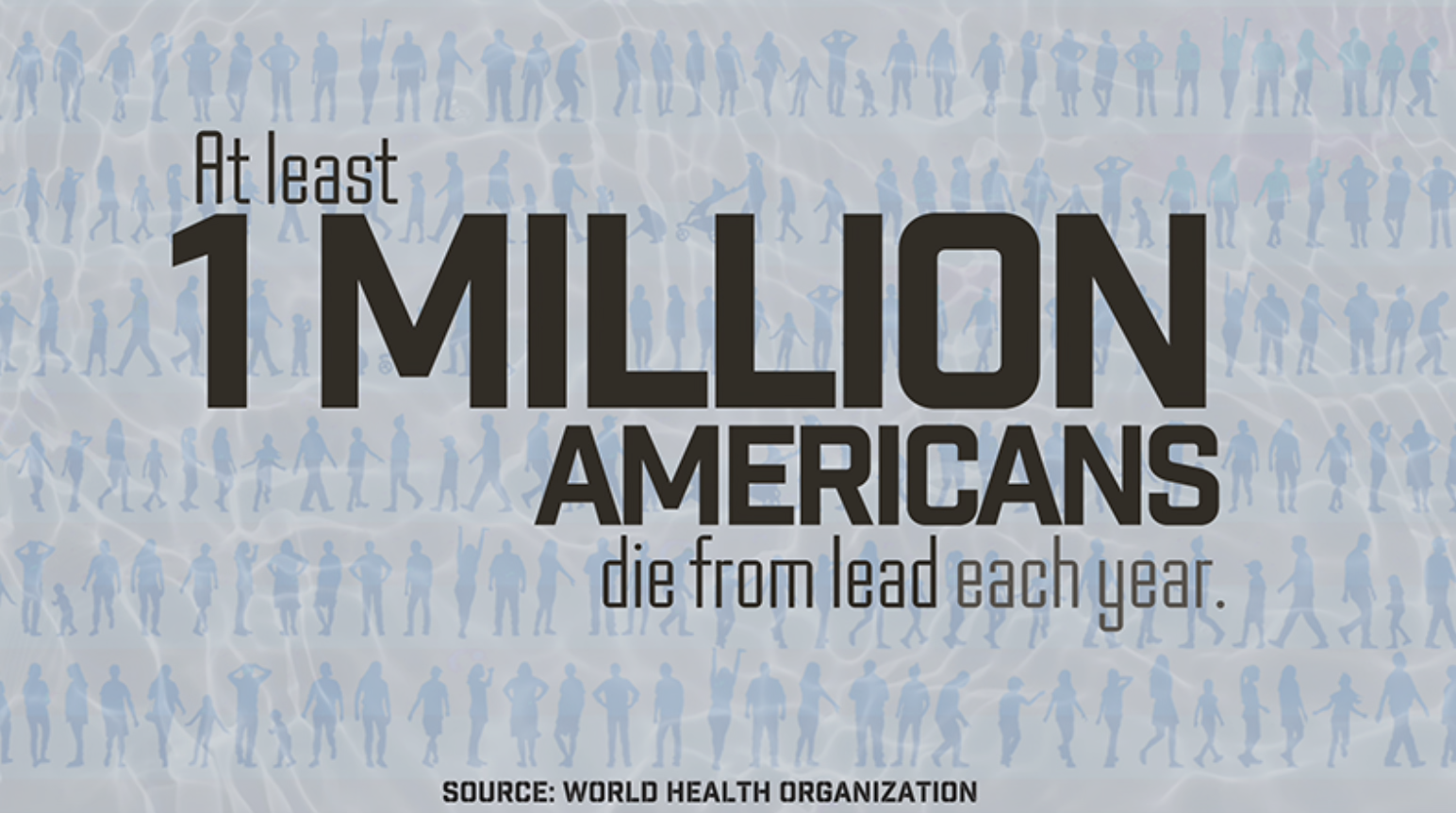 At least
1 MILLION
AMERICANS
die from lead each year.

SOURCE: WORLD HEALTH ORGANIZATION