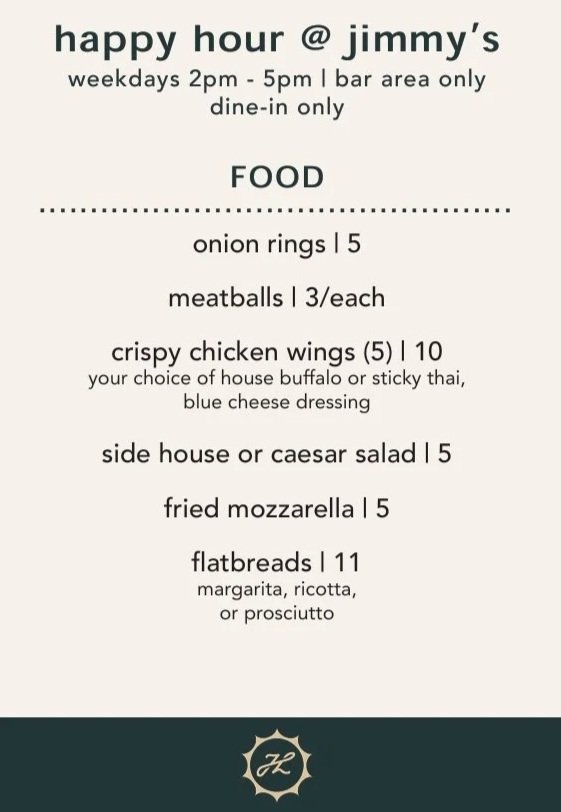 happy hour @ jimmy's
weekdays 2pm - 5pm | bar area only
dine-in only

FOOD

onion rings | 5

meatballs | 3/each

crispy chicken wings (5) | 10
your choice of house buffalo or sticky thai, blue cheese dressing

side house or caesar salad | 5

fried mozzarella | 5

flatbreads | 11
margarita, ricotta, or prosciutto

JL