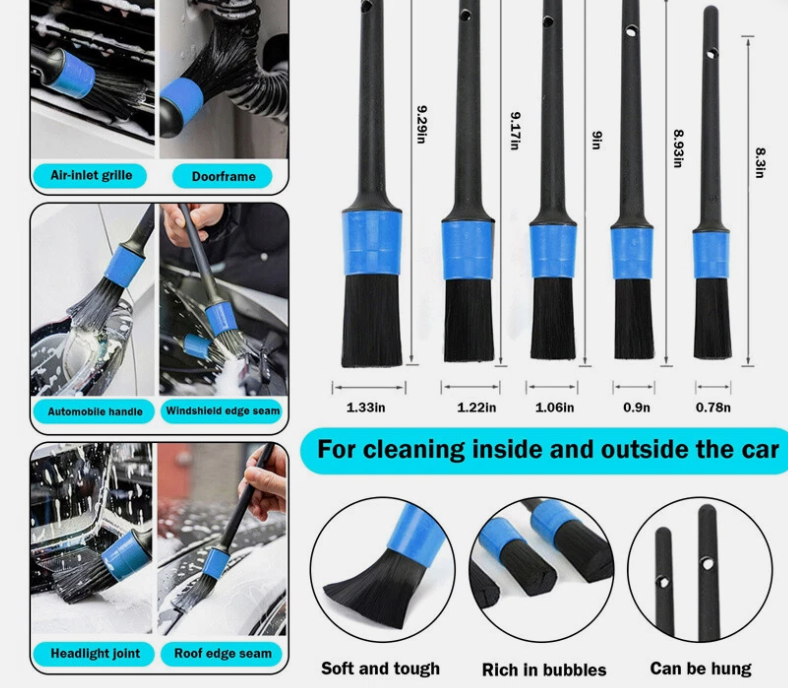 Air-inlet grille

Doorframe

Automobile handle

Windshield edge seam

Headlight joint

Roof edge seam

9.29in

9.17in

9in

8.93in

8.3in

1.33in

1.22in

1.06in

0.9n

0.78n

For cleaning inside and outside the car

Soft and tough

Rich in bubbles

Can be hung