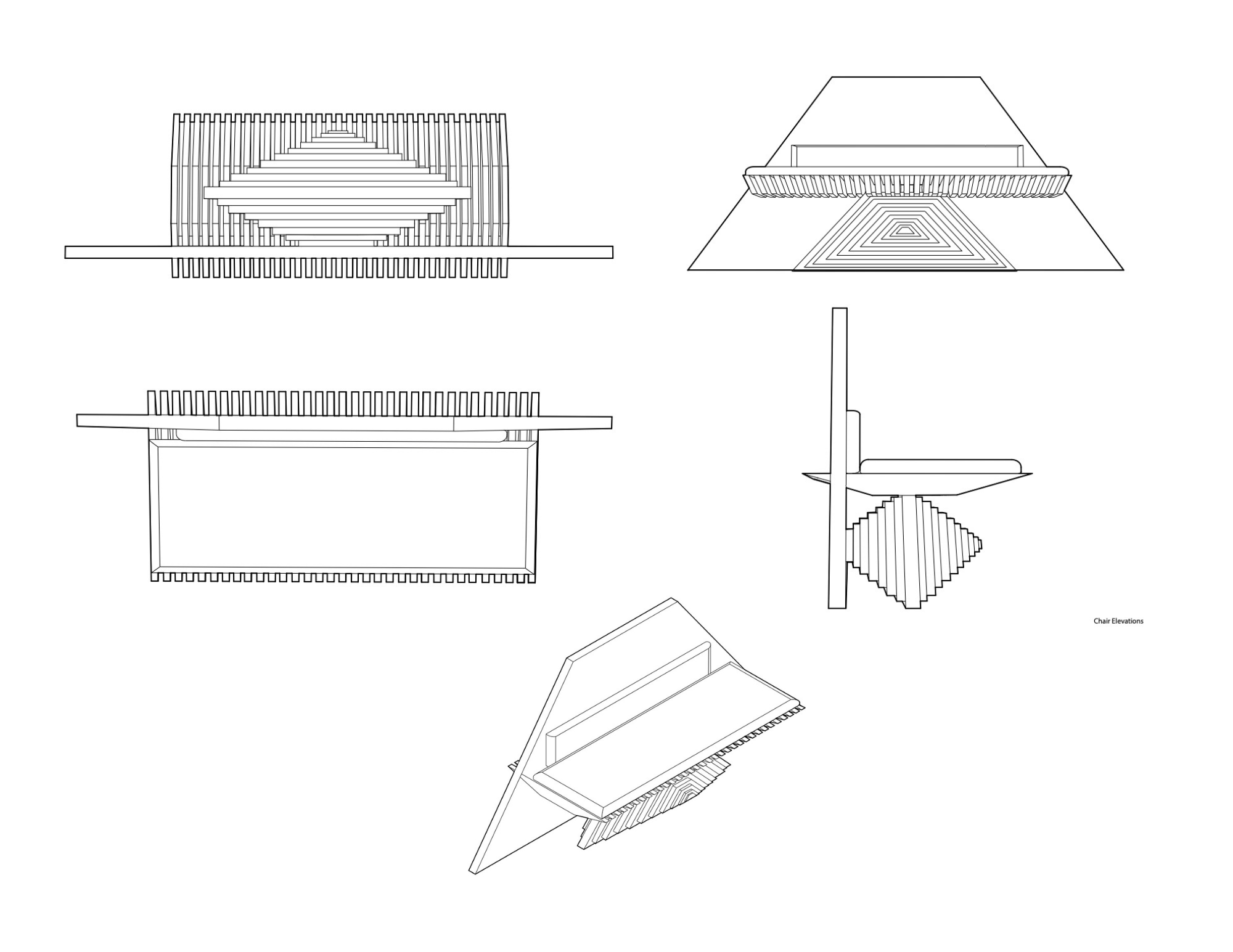 Chair Elevations