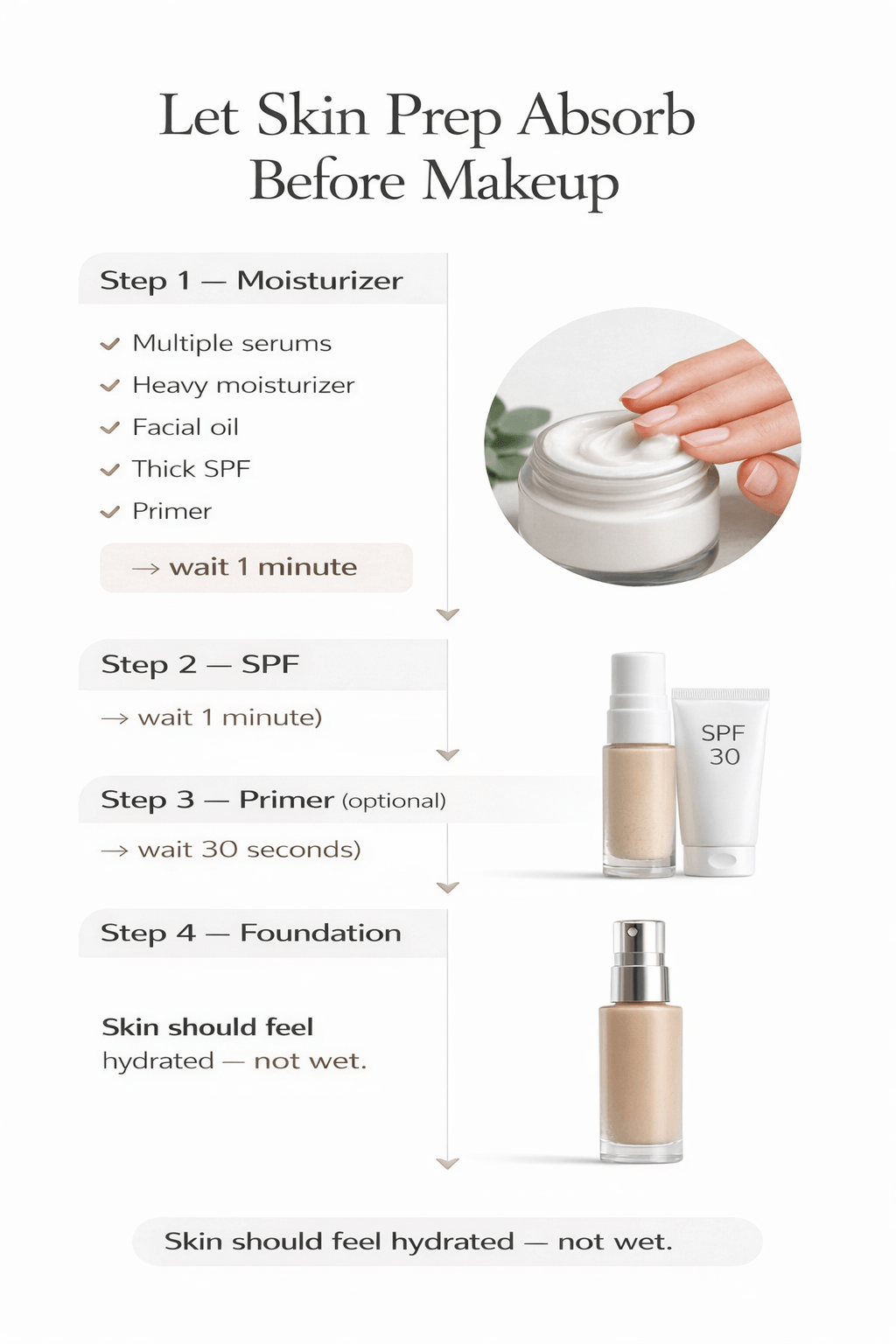 Let Skin Prep Absorb Before Makeup

Step 1 — Moisturizer

✓ Multiple serums
✓ Heavy moisturizer
✓ Facial oil
✓ Thick SPF
✓ Primer

→ wait 1 minute

Step 2 — SPF

→ wait 1 minute)

SPF 30

Step 3 — Primer (optional)

→ wait 30 seconds)

Step 4 — Foundation

Skin should feel hydrated — not wet.

Skin should feel hydrated — not wet.