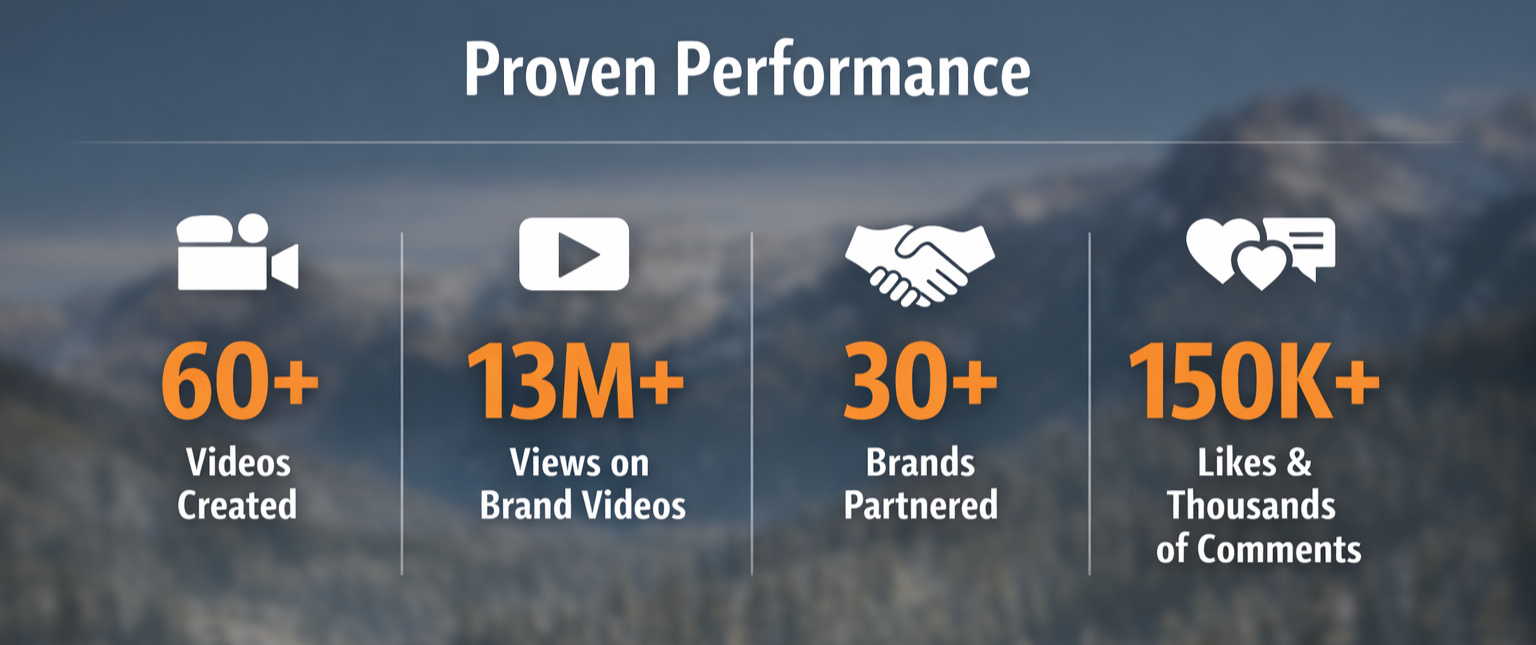 Proven Performance

60+
Videos Created

13M+
Views on Brand Videos

30+
Brands Partnered

150K+
Likes & Thousands of Comments