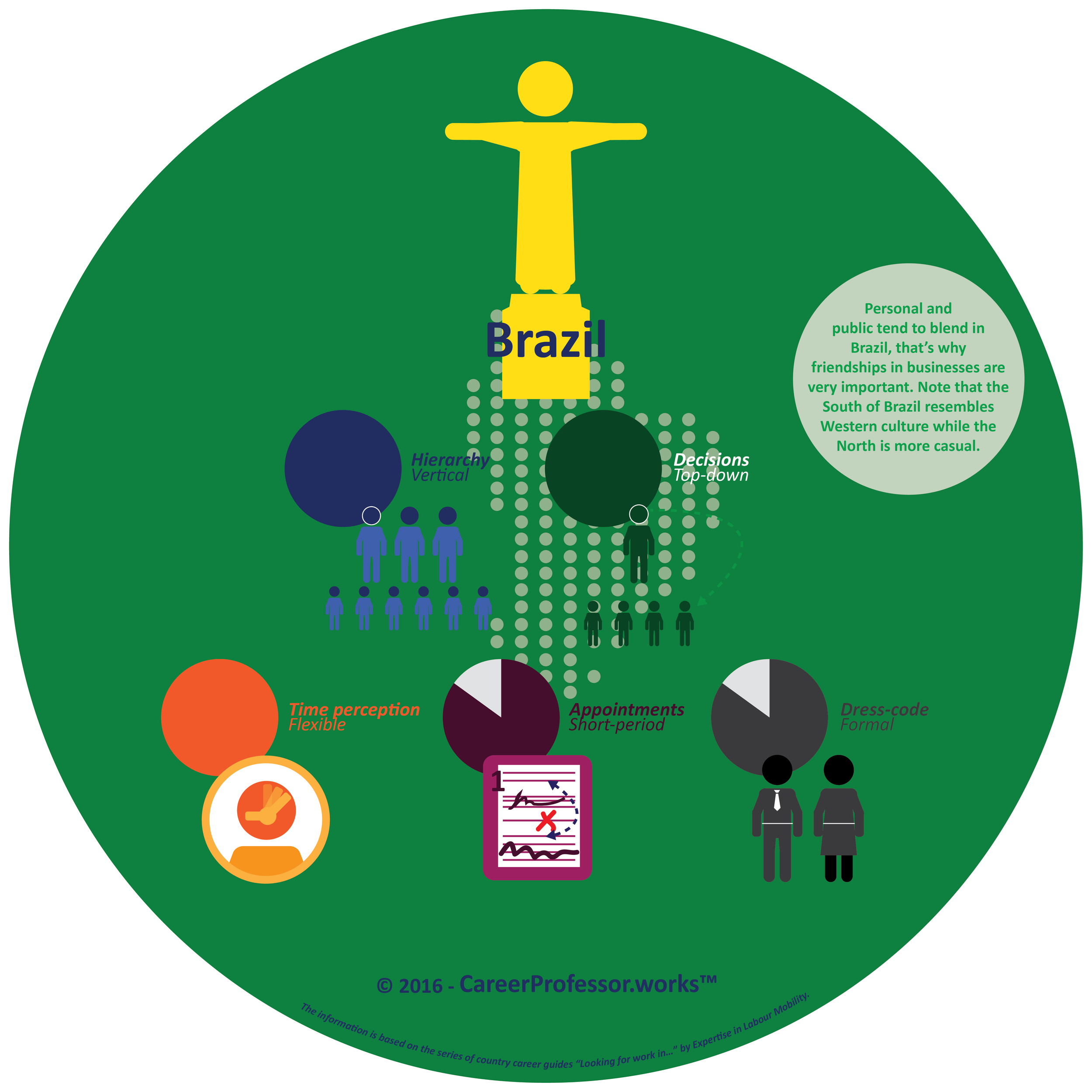 Brazil

Personal and public tend to blend in Brazil, that's why friendships in businesses are very important. Note that the South of Brazil resembles Western culture while the North is more casual.

Hierarchy
Vertical

Decisions
Top-down

Time perception
Flexible

Appointments
Short-period

1

Dress-code
Formal

© 2016 - CareerProfessor.works™

The information is based on the series of country career guides "Looking for work in..." by Expertise in Labour Mobility.