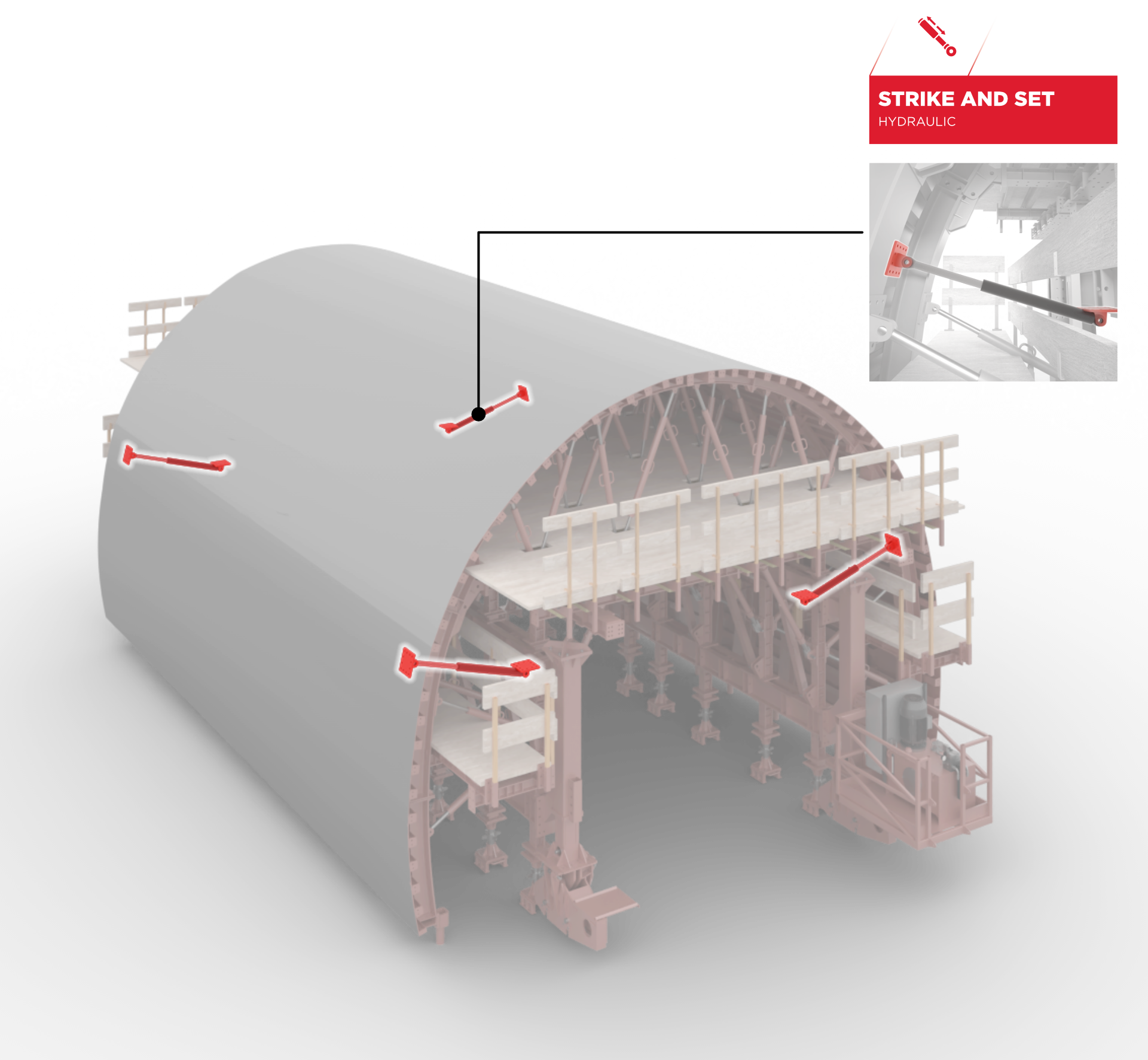 STRIKE AND SET
HYDRAULIC