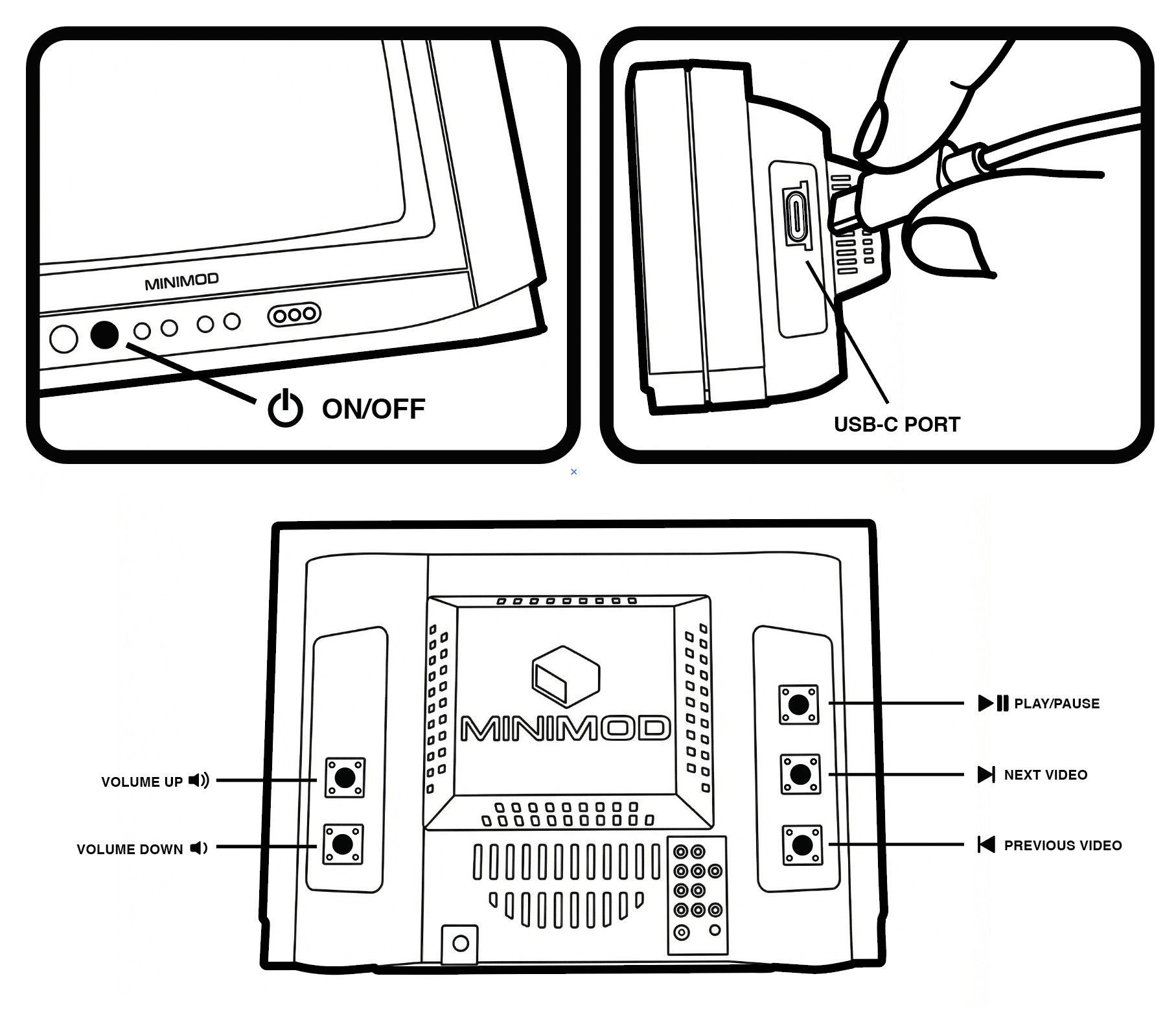 MINIMOD

ON/OFF

USB-C PORT

MINIMOD

VOLUME UP

VOLUME DOWN

PLAY/PAUSE

NEXT VIDEO

PREVIOUS VIDEO