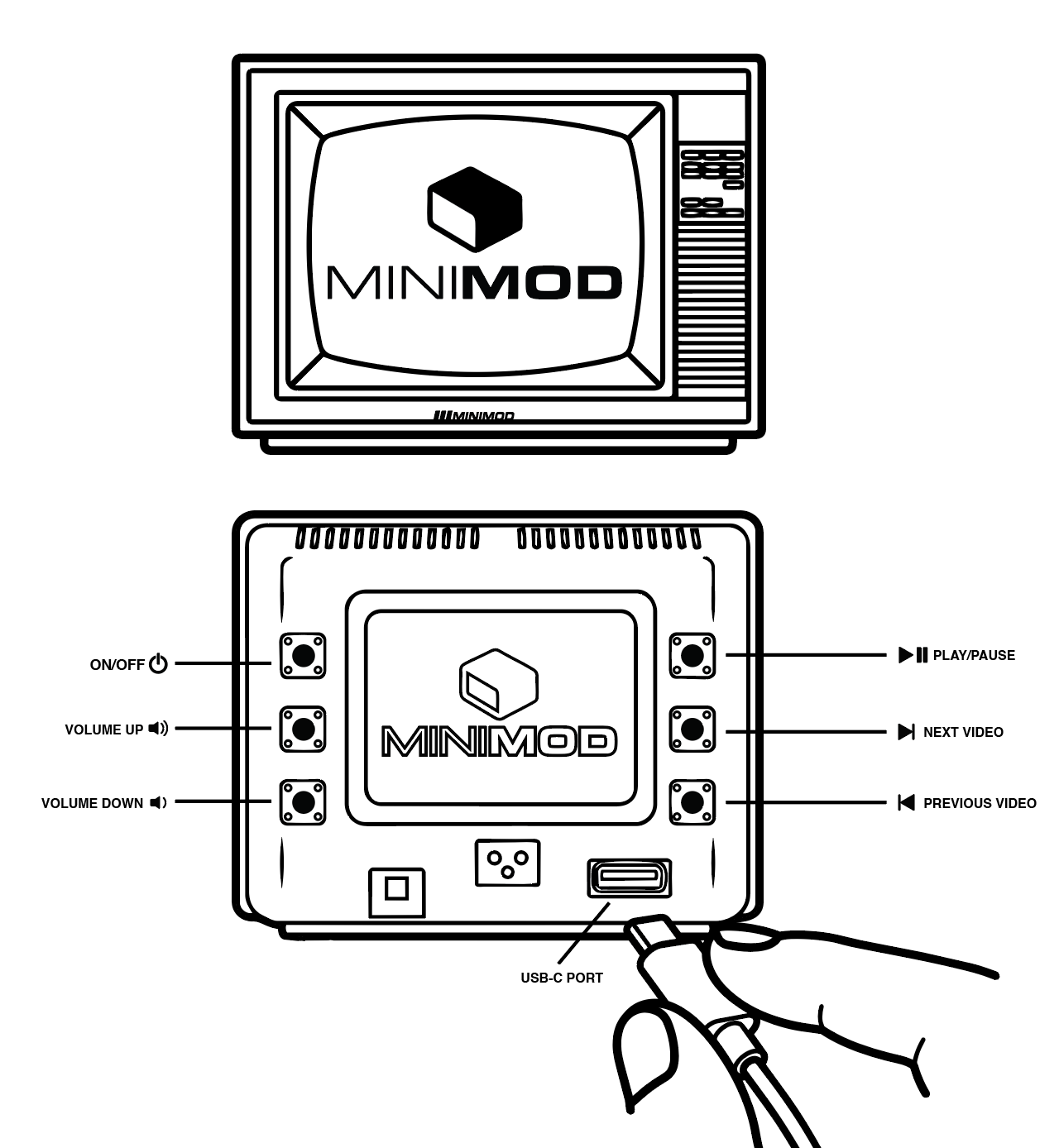 MINIMOD

MINIMOD

MINIMOD

ON/OFF

VOLUME UP

VOLUME DOWN

PLAY/PAUSE

NEXT VIDEO

PREVIOUS VIDEO

USB-C PORT