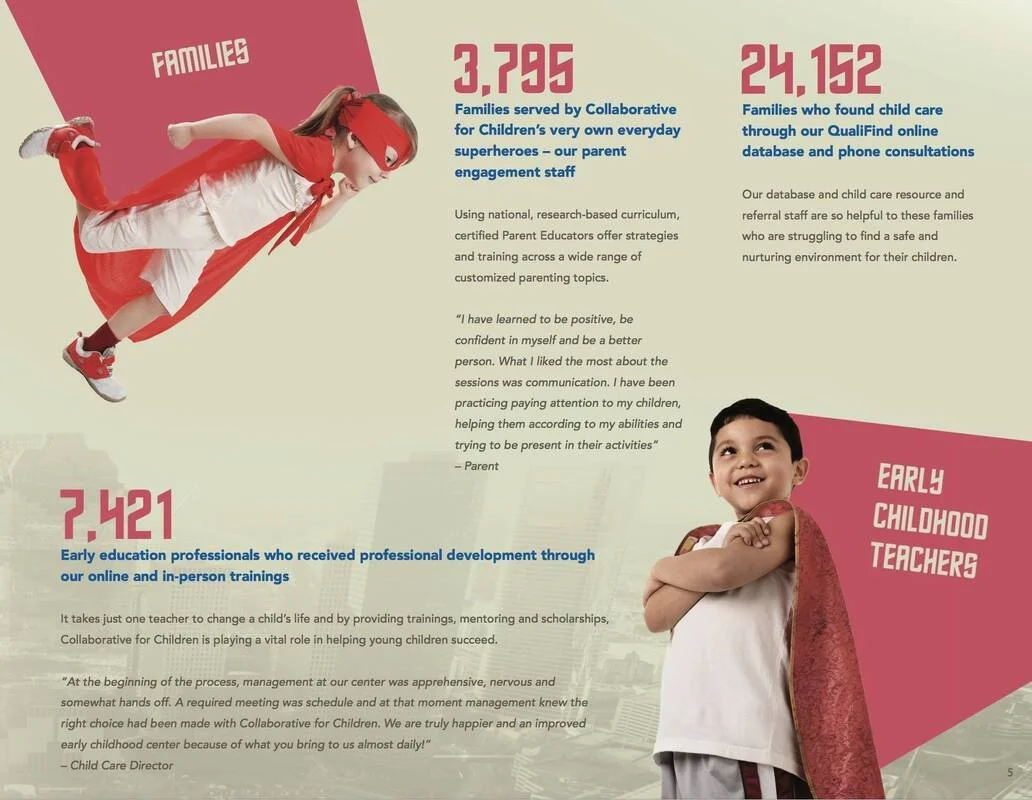 FAMILIES

3,795

Families served by Collaborative for Children's very own everyday superheroes – our parent engagement staff

Using national, research-based curriculum, certified Parent Educators offer strategies and training across a wide range of customized parenting topics.

"I have learned to be positive, be confident in myself and be a better person. What I liked the most about the sessions was communication. I have been practicing paying attention to my children, helping them according to my abilities and trying to be present in their activities"
– Parent

24,152

Families who found child care through our QualiFind online database and phone consultations

Our database and child care resource and referral staff are so helpful to these families who are struggling to find a safe and nurturing environment for their children.

7,421

Early education professionals who received professional development through our online and in-person trainings

It takes just one teacher to change a child's life and by providing trainings, mentoring and scholarships, Collaborative for Children is playing a vital role in helping young children succeed.

"At the beginning of the process, management at our center was apprehensive, nervous and somewhat hands off. A required meeting was schedule and at that moment management knew the right choice had been made with Collaborative for Children. We are truly happier and an improved early childhood center because of what you bring to us almost daily!"
– Child Care Director

EARLY CHILDHOOD TEACHERS

5