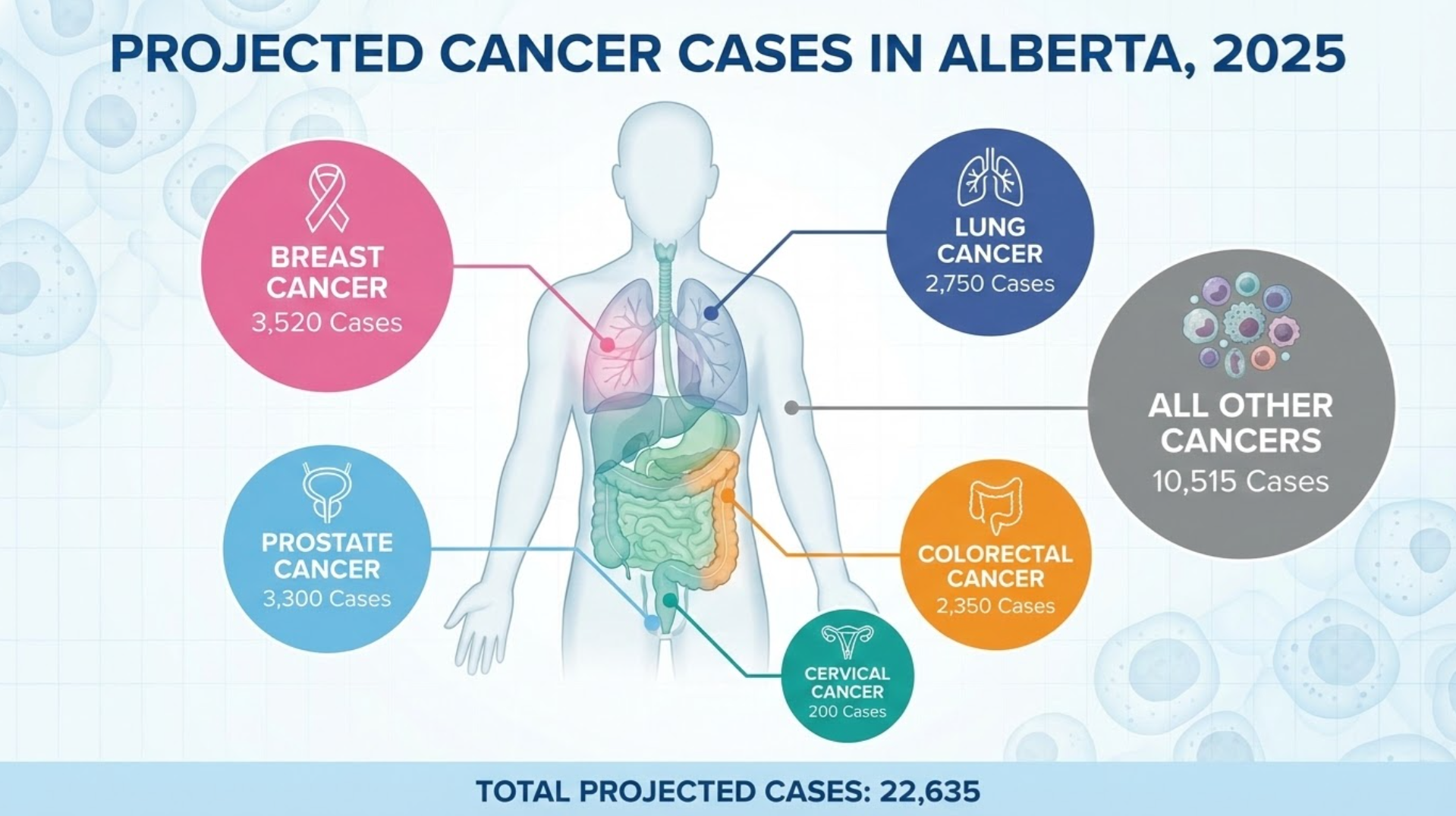 PROJECTED CANCER CASES IN ALBERTA, 2025

BREAST CANCER
3,520 Cases

LUNG CANCER
2,750 Cases

ALL OTHER CANCERS
10,515 Cases

PROSTATE CANCER
3,300 Cases

COLORECTAL CANCER
2,350 Cases

CERVICAL CANCER
200 Cases

TOTAL PROJECTED CASES: 22,635