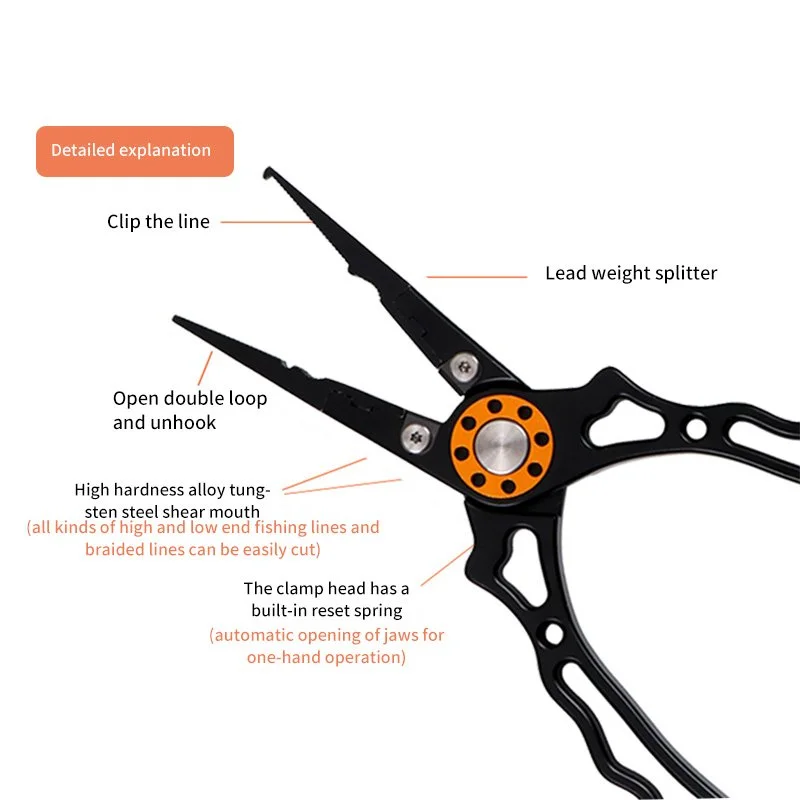 Detailed explanation

Clip the line

Lead weight splitter

Open double loop and unhook

High hardness alloy tungsten steel shear mouth
(all kinds of high and low end fishing lines and braided lines can be easily cut)

The clamp head has a built-in reset spring
(automatic opening of jaws for one-hand operation)