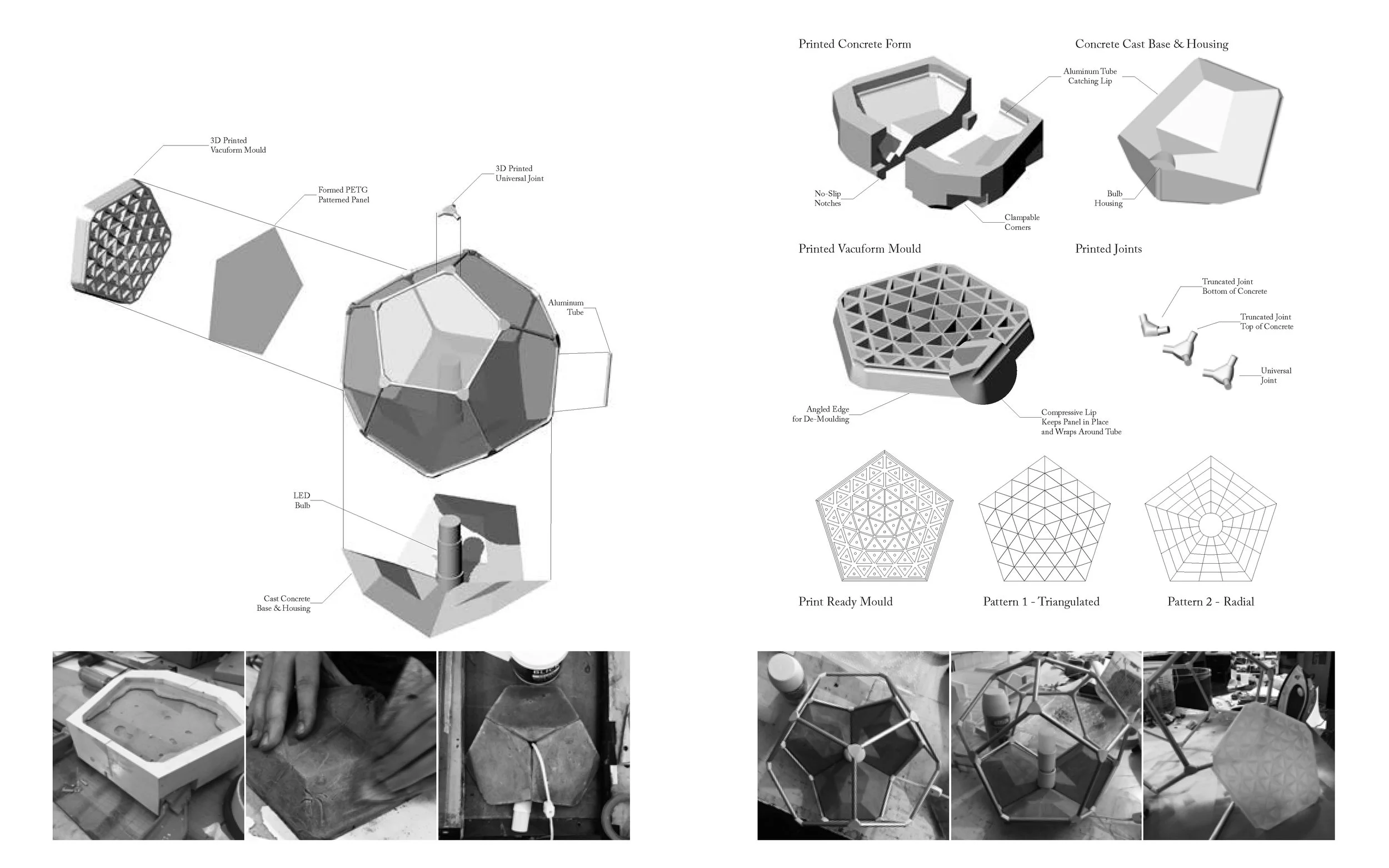 3D Printed
Vacuform Mould

Formed PETG
Patterned Panel

3D Printed
Universal Joint

Aluminum
Tube

LED
Bulb

Cast Concrete
Base & Housing

Printed Concrete Form

Concrete Cast Base & Housing

Aluminum Tube
Catching Lip

No-Slip
Notches

Clampable
Corners

Bulb
Housing

Printed Vacuform Mould

Printed Joints

Truncated Joint
Bottom of Concrete

Truncated Joint
Top of Concrete

Universal
Joint

Angled Edge
for De-Moulding

Compressive Lip
Keeps Panel in Place
and Wraps Around Tube

Print Ready Mould

Pattern 1 - Triangulated

Pattern 2 - Radial