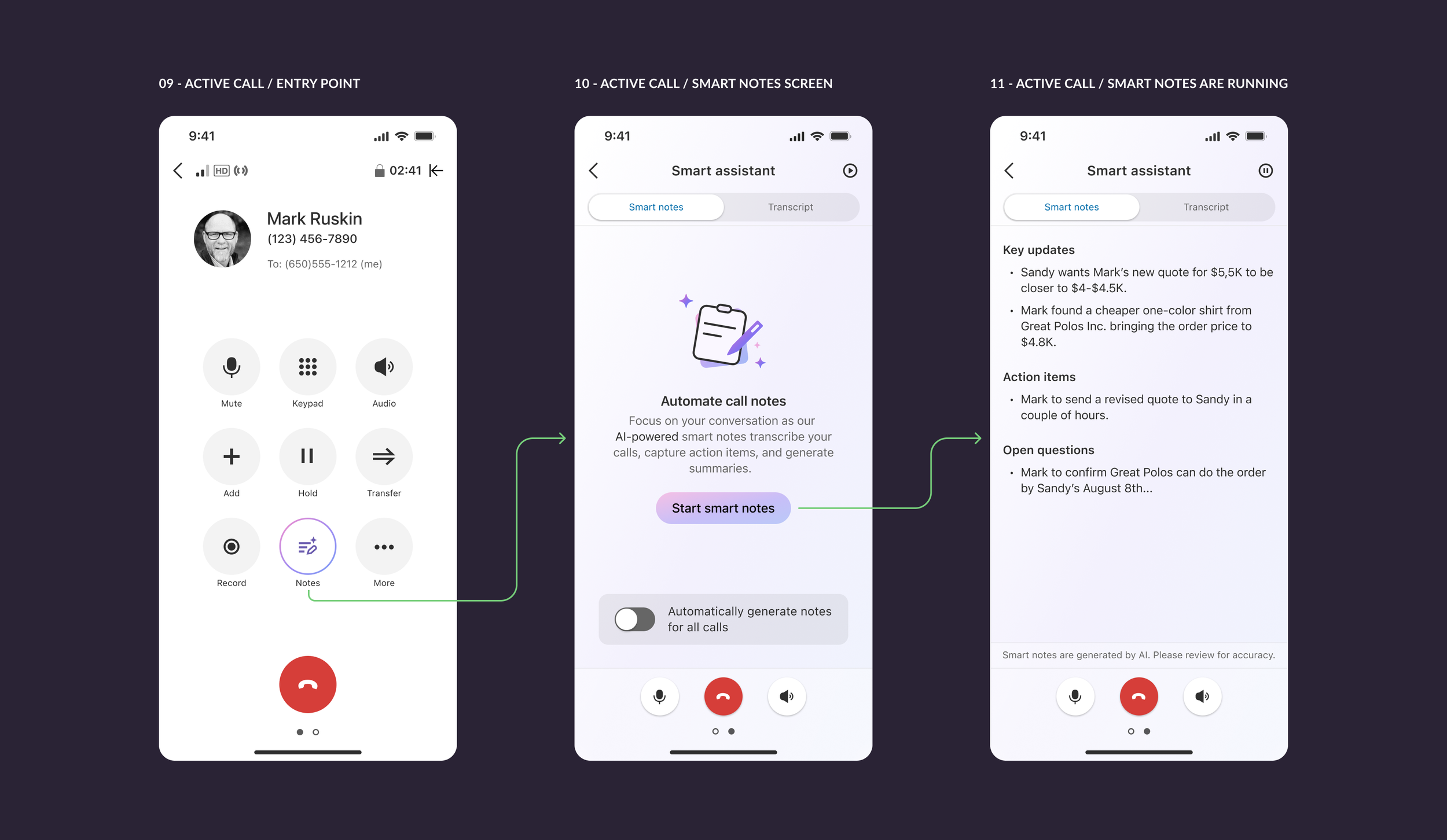 09 - ACTIVE CALL / ENTRY POINT

9:41

HD

02:41

Mark Ruskin
(123) 456-7890

To: (650)555-1212 (me)

Mute

Keypad

Audio

Add

Hold

Transfer

Record

Notes

More

10 - ACTIVE CALL / SMART NOTES SCREEN

9:41

Smart assistant

Smart notes

Transcript

Automate call notes

Focus on your conversation as our AI-powered smart notes transcribe your calls, capture action items, and generate summaries.

Start smart notes

Automatically generate notes for all calls

11 - ACTIVE CALL / SMART NOTES ARE RUNNING

9:41

Smart assistant

Smart notes

Transcript

Key updates

• Sandy wants Mark's new quote for $5,5K to be closer to $4-$4.5K.

• Mark found a cheaper one-color shirt from Great Polos Inc. bringing the order price to $4.8K.

Action items

• Mark to send a revised quote to Sandy in a couple of hours.

Open questions

• Mark to confirm Great Polos can do the order by Sandy's August 8th...

Smart notes are generated by AI. Please review for accuracy.