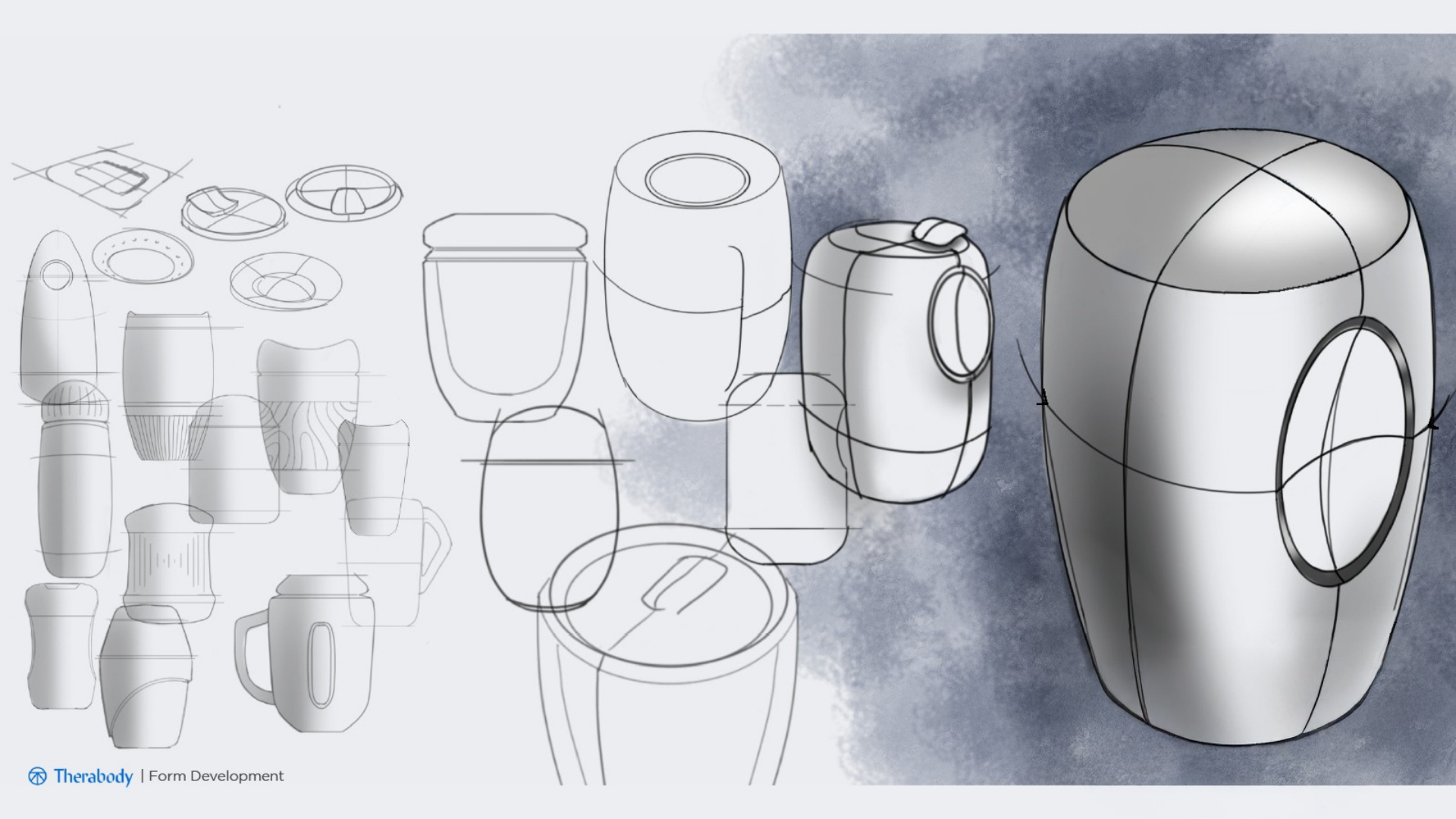 Therabody | Form Development