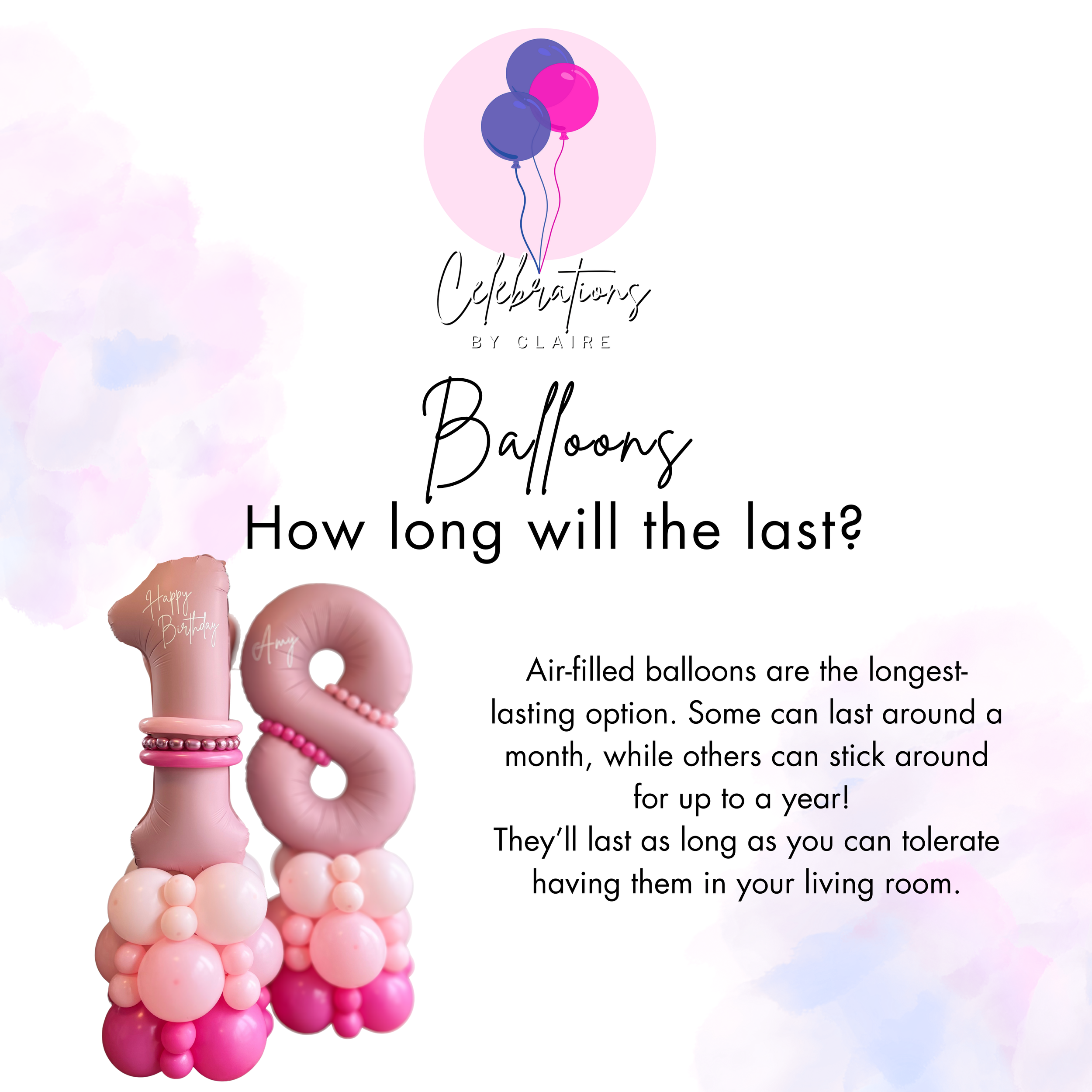 Celebrations
BY CLAIRE

Balloons
How long will the last?

Happy Birthday

Amy

Air-filled balloons are the longest-lasting option. Some can last around a month, while others can stick around for up to a year!
They'll last as long as you can tolerate having them in your living room.