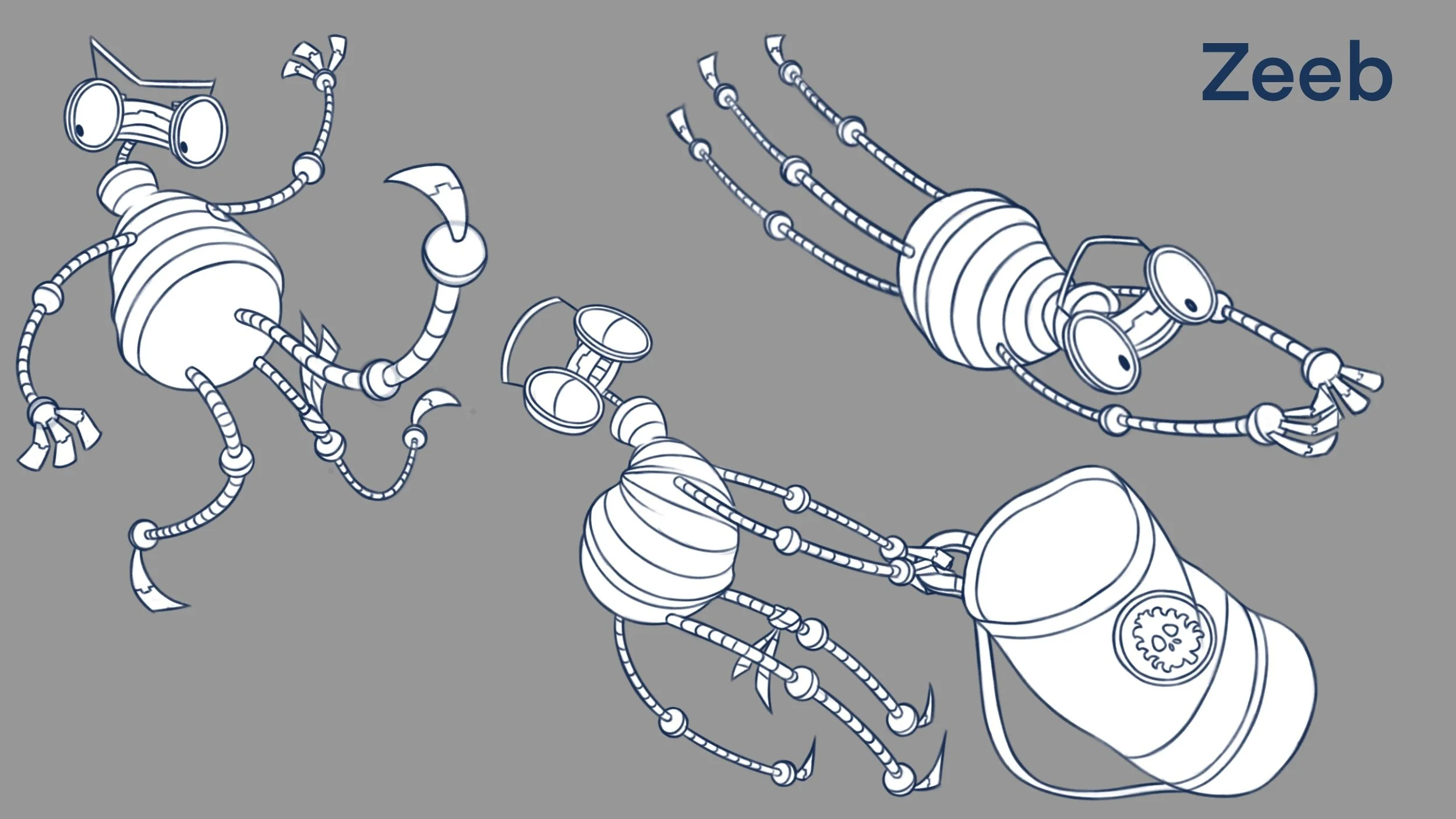 Zeeb