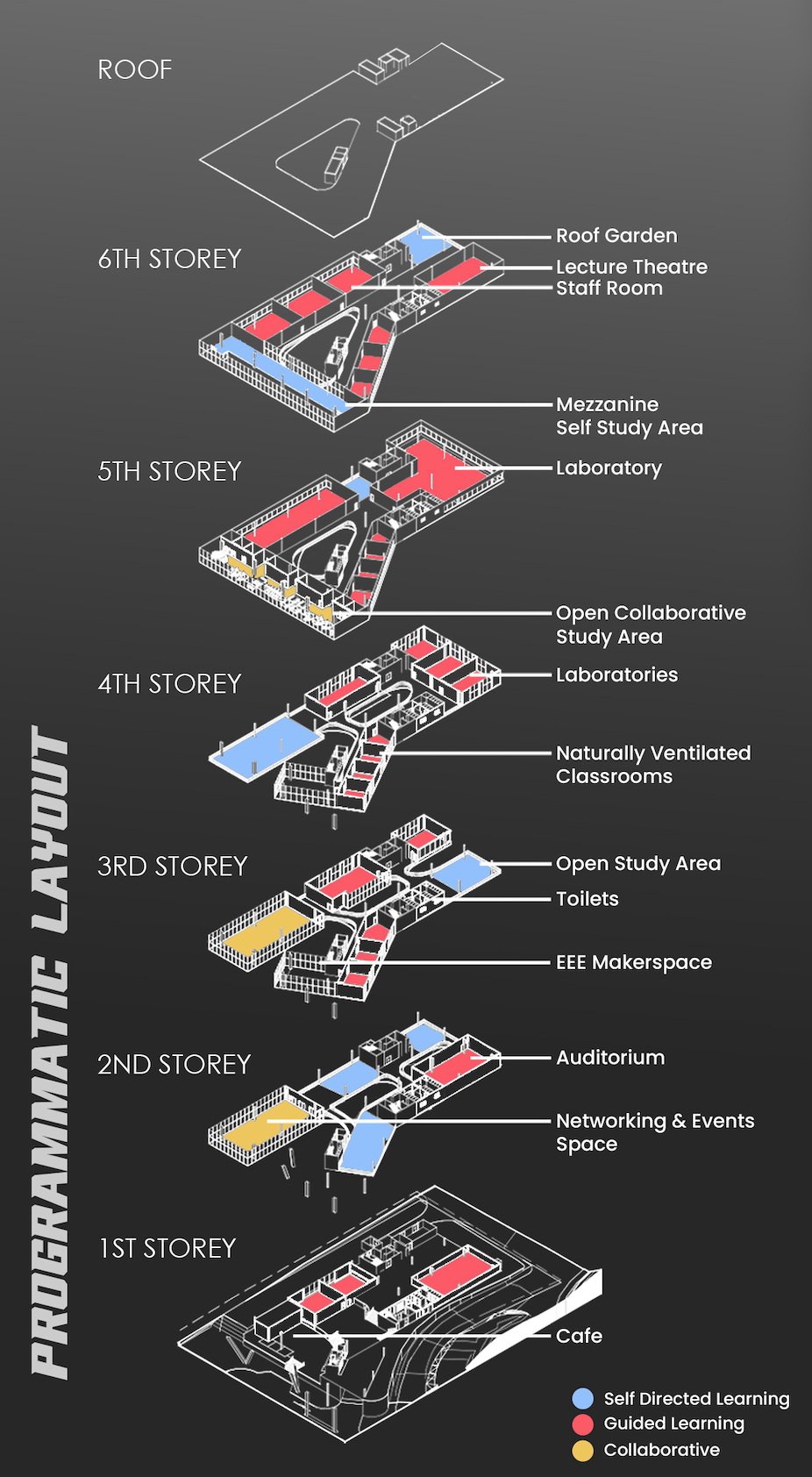 PROGRAMMATIC LAYOUT

ROOF

6TH STOREY

Roof Garden
Lecture Theatre
Staff Room

Mezzanine
Self Study Area

5TH STOREY

Laboratory

Open Collaborative
Study Area

4TH STOREY

Laboratories

Naturally Ventilated
Classrooms

3RD STOREY

Open Study Area
Toilets

EEE Makerspace

2ND STOREY

Auditorium

Networking & Events
Space

1ST STOREY

Cafe

Self Directed Learning
Guided Learning
Collaborative