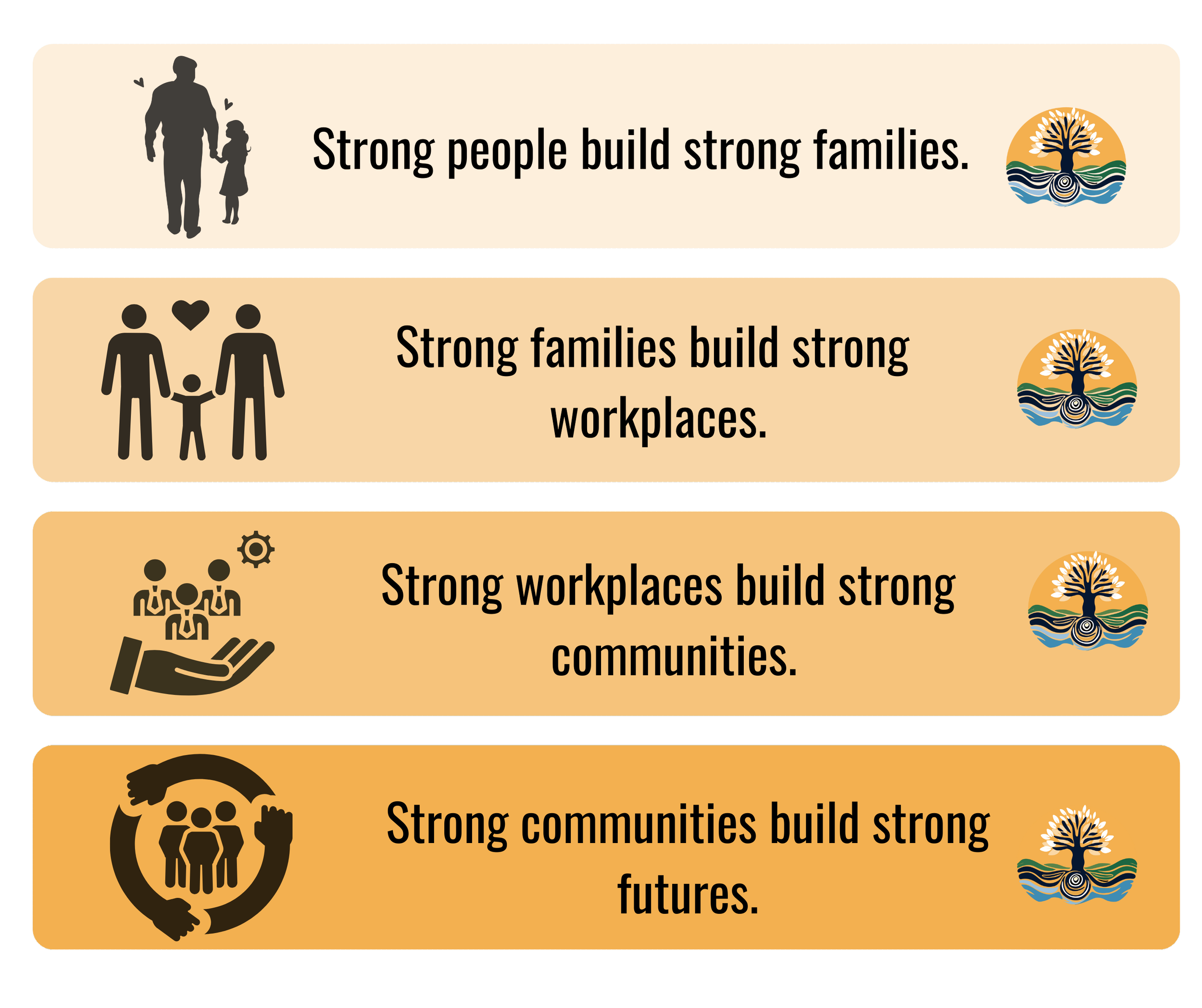 Strong people build strong families.

Strong families build strong workplaces.

Strong workplaces build strong communities.

Strong communities build strong futures.