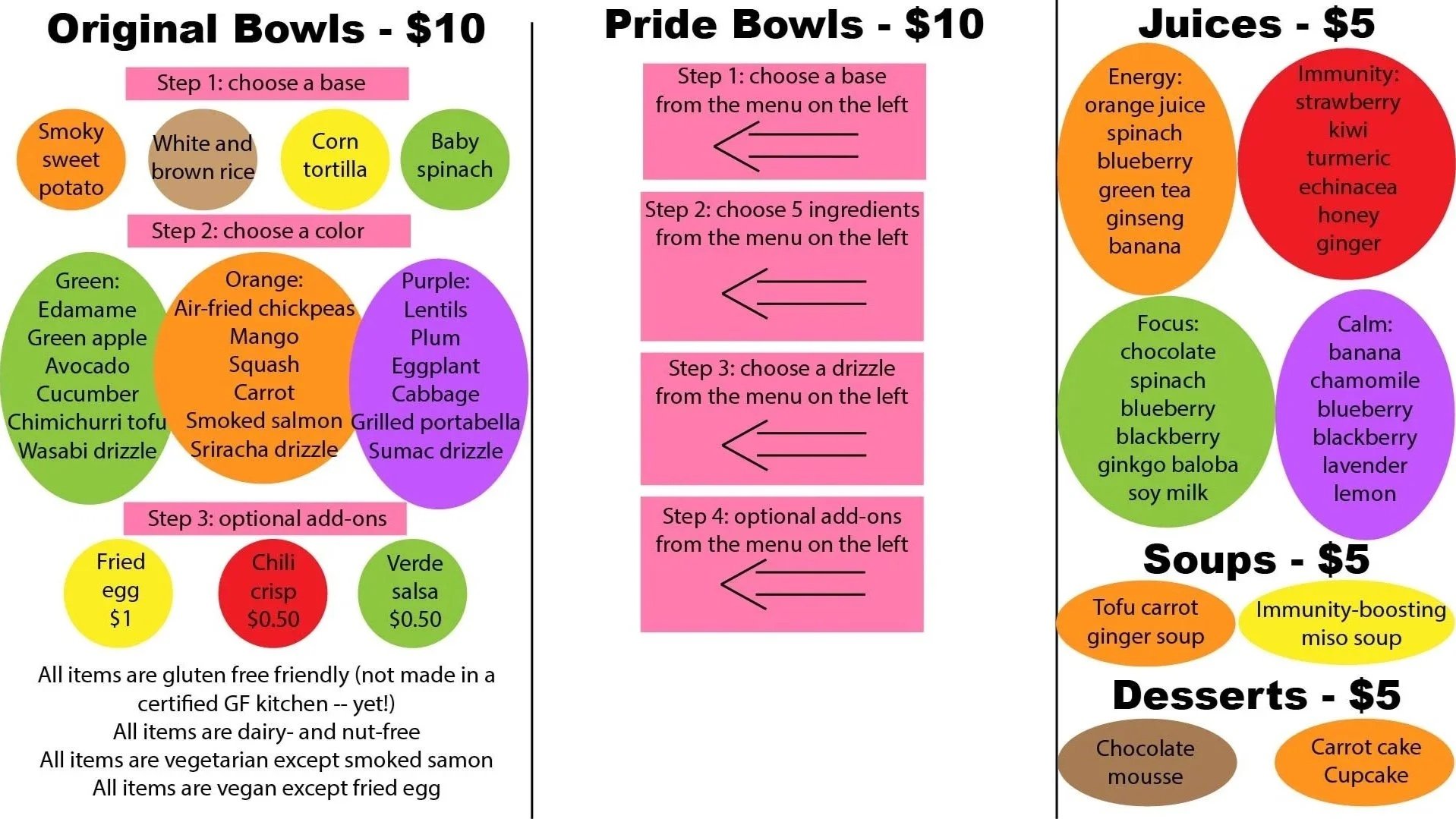 Original Bowls - $10

Step 1: choose a base

Smoky sweet potato

White and brown rice

Corn tortilla

Baby spinach

Step 2: choose a color

Green:
Edamame
Green apple
Avocado
Cucumber
Chimichurri tofu
Wasabi drizzle

Orange:
Air-fried chickpeas
Mango
Squash
Carrot
Smoked salmon
Sriracha drizzle

Purple:
Lentils
Plum
Eggplant
Cabbage
Grilled portabella
Sumac drizzle

Step 3: optional add-ons

Fried egg $1

Chili crisp $0.50

Verde salsa $0.50

All items are gluten free friendly (not made in a certified GF kitchen -- yet!)
All items are dairy- and nut-free
All items are vegetarian except smoked samon
All items are vegan except fried egg

Pride Bowls - $10

Step 1: choose a base from the menu on the left

Step 2: choose 5 ingredients from the menu on the left

Step 3: choose a drizzle from the menu on the left

Step 4: optional add-ons from the menu on the left

Juices - $5

Energy:
orange juice
spinach
blueberry
green tea
ginseng
banana

Immunity:
strawberry
kiwi
turmeric
echinacea
honey
ginger

Focus:
chocolate
spinach
blueberry
blackberry
ginkgo baloba
soy milk

Calm:
banana
chamomile
blueberry
blackberry
lavender
lemon

Soups - $5

Tofu carrot ginger soup

Immunity-boosting miso soup

Desserts - $5

Chocolate mousse

Carrot cake Cupcake