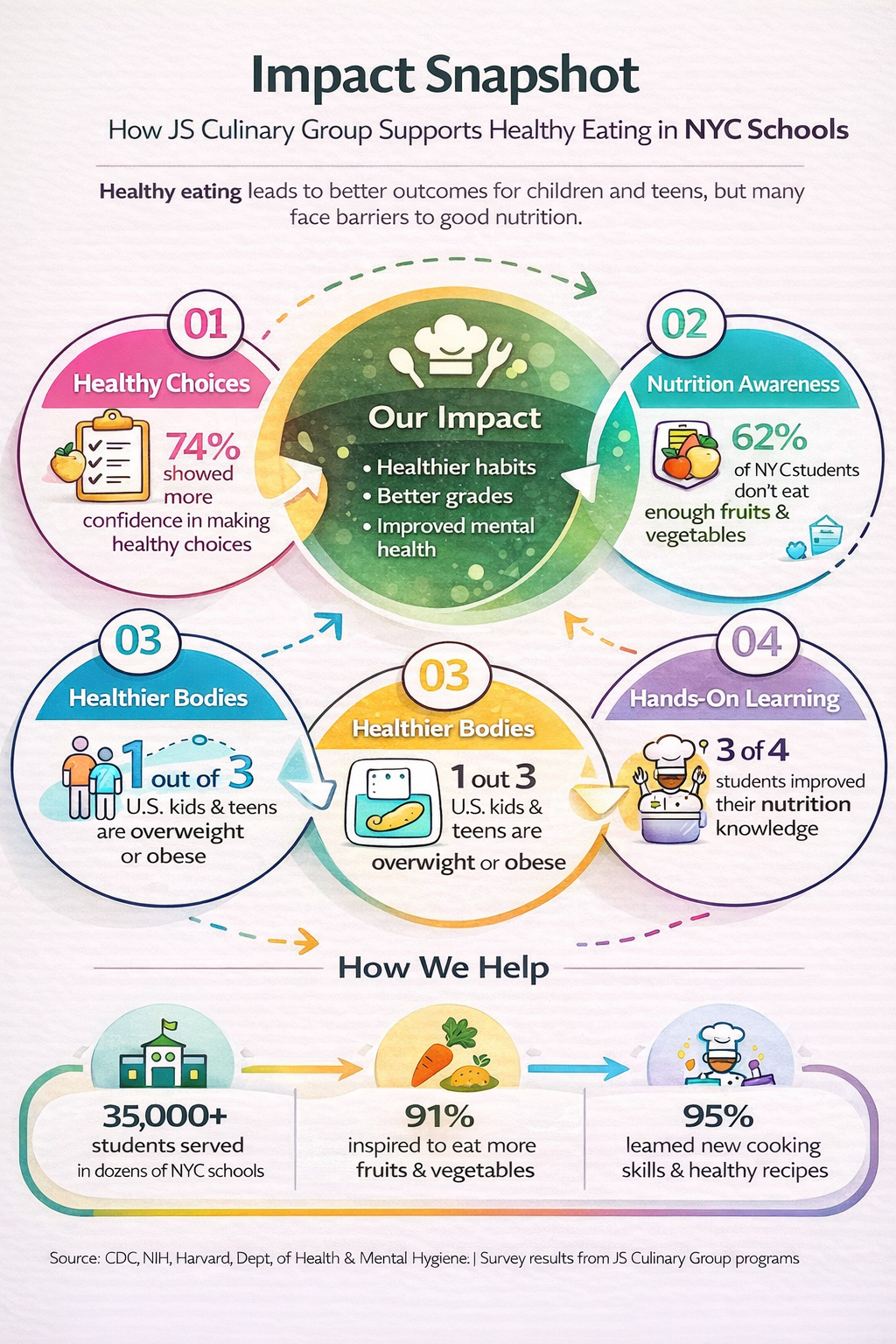 Impact Snapshot

How JS Culinary Group Supports Healthy Eating in NYC Schools

Healthy eating leads to better outcomes for children and teens, but many face barriers to good nutrition.

01
Healthy Choices
74% showed more confidence in making healthy choices

Our Impact
• Healthier habits
• Better grades
• Improved mental health

02
Nutrition Awareness
62% of NYC students don't eat enough fruits & vegetables

03
Healthier Bodies
1 out of 3 U.S. kids & teens are overweight or obese

03
Healthier Bodies
1 out 3 U.S. kids & teens are overweight or obese

04
Hands-On Learning
3 of 4 students improved their nutrition knowledge

How We Help

35,000+
students served in dozens of NYC schools

91%
inspired to eat more fruits & vegetables

95%
leamed new cooking skills & healthy recipes

Source: CDC, NIH, Harvard, Dept, of Health & Mental Hygiene: | Survey results from JS Culinary Group programs