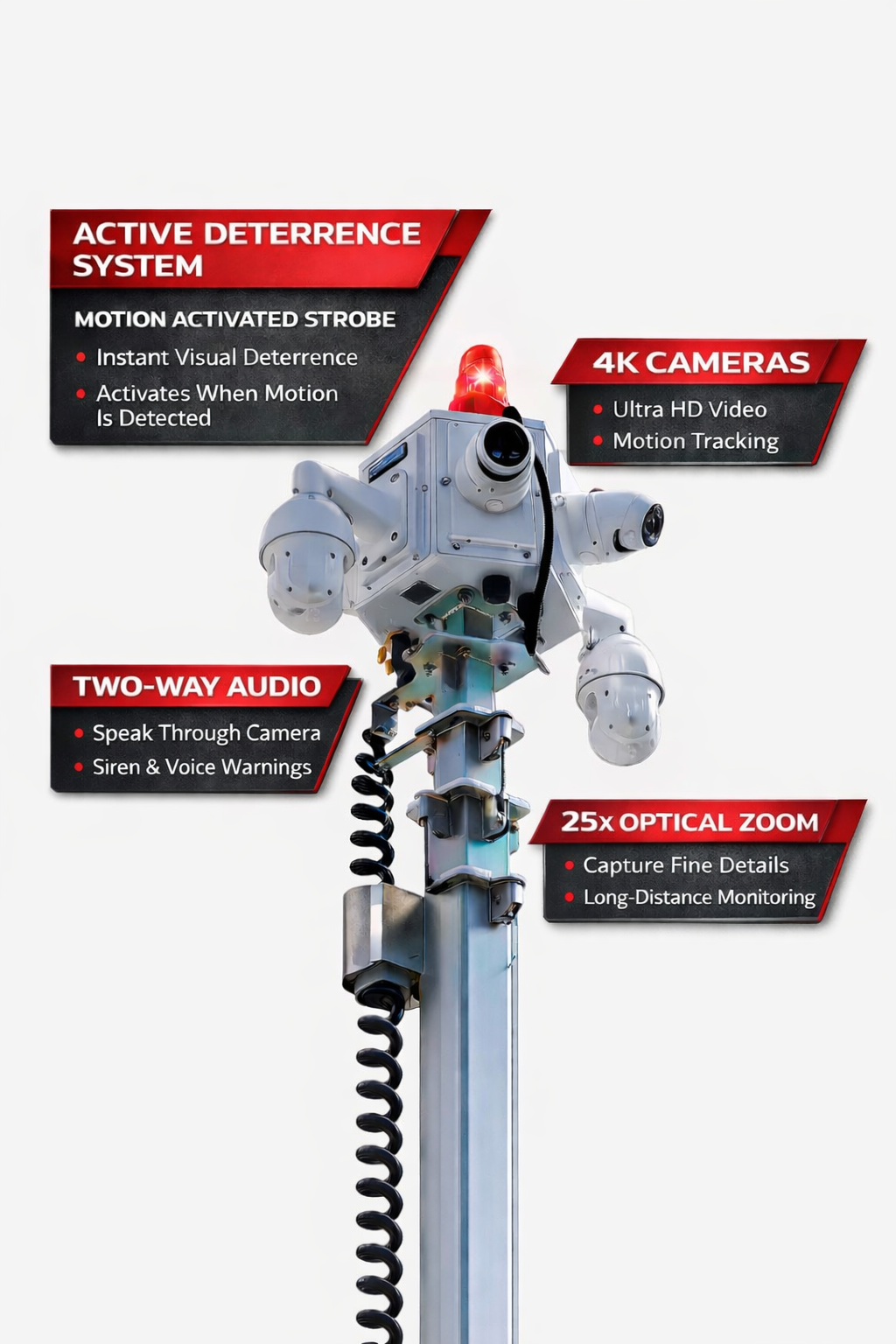 ACTIVE DETERRENCE SYSTEM

MOTION ACTIVATED STROBE

• Instant Visual Deterrence
• Activates When Motion Is Detected

4K CAMERAS

• Ultra HD Video
• Motion Tracking

TWO-WAY AUDIO

• Speak Through Camera
• Siren & Voice Warnings

25x OPTICAL ZOOM

• Capture Fine Details
• Long-Distance Monitoring