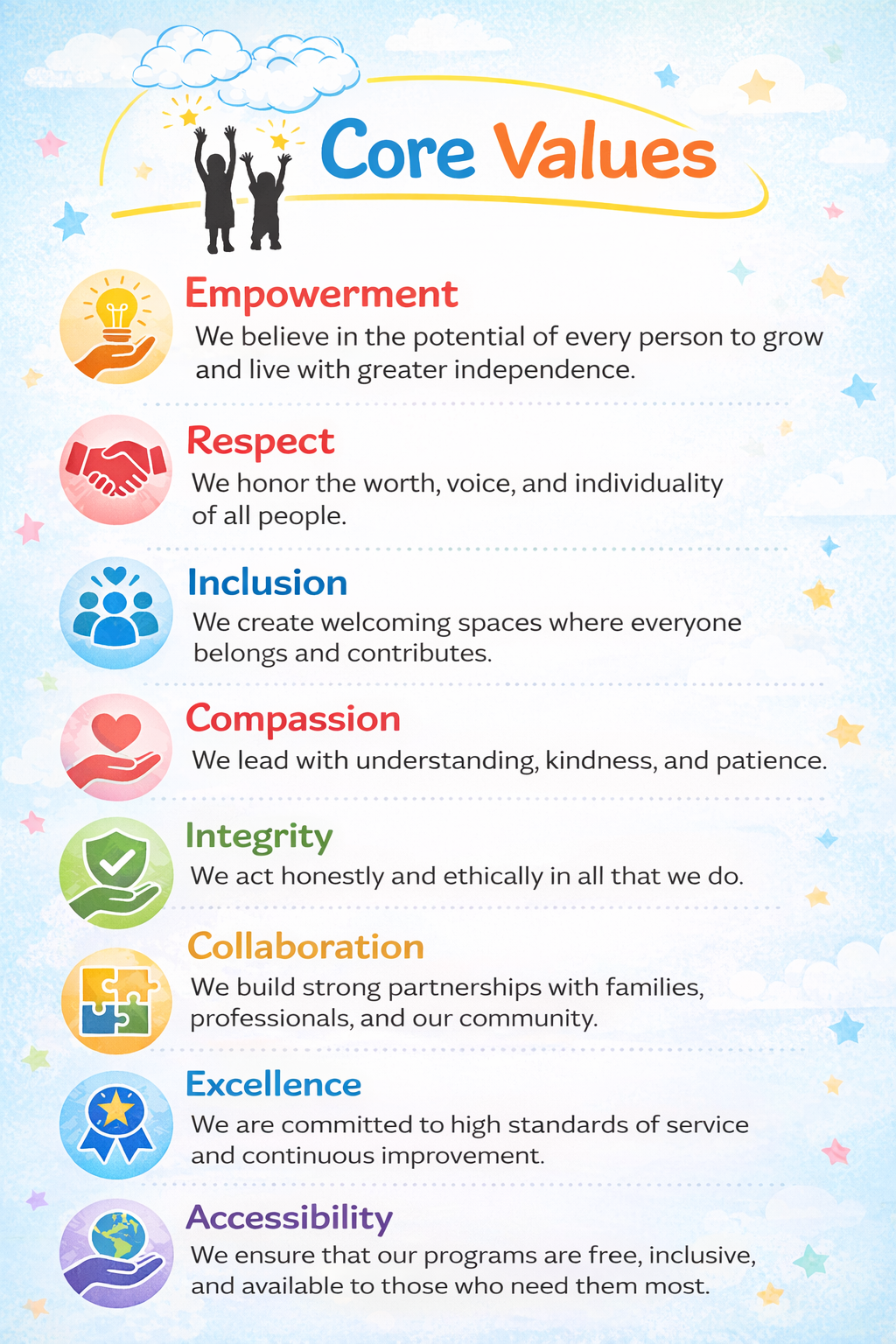 Core Values

Empowerment
We believe in the potential of every person to grow and live with greater independence.

Respect
We honor the worth, voice, and individuality of all people.

Inclusion
We create welcoming spaces where everyone belongs and contributes.

Compassion
We lead with understanding, kindness, and patience.

Integrity
We act honestly and ethically in all that we do.

Collaboration
We build strong partnerships with families, professionals, and our community.

Excellence
We are committed to high standards of service and continuous improvement.

Accessibility
We ensure that our programs are free, inclusive, and available to those who need them most.