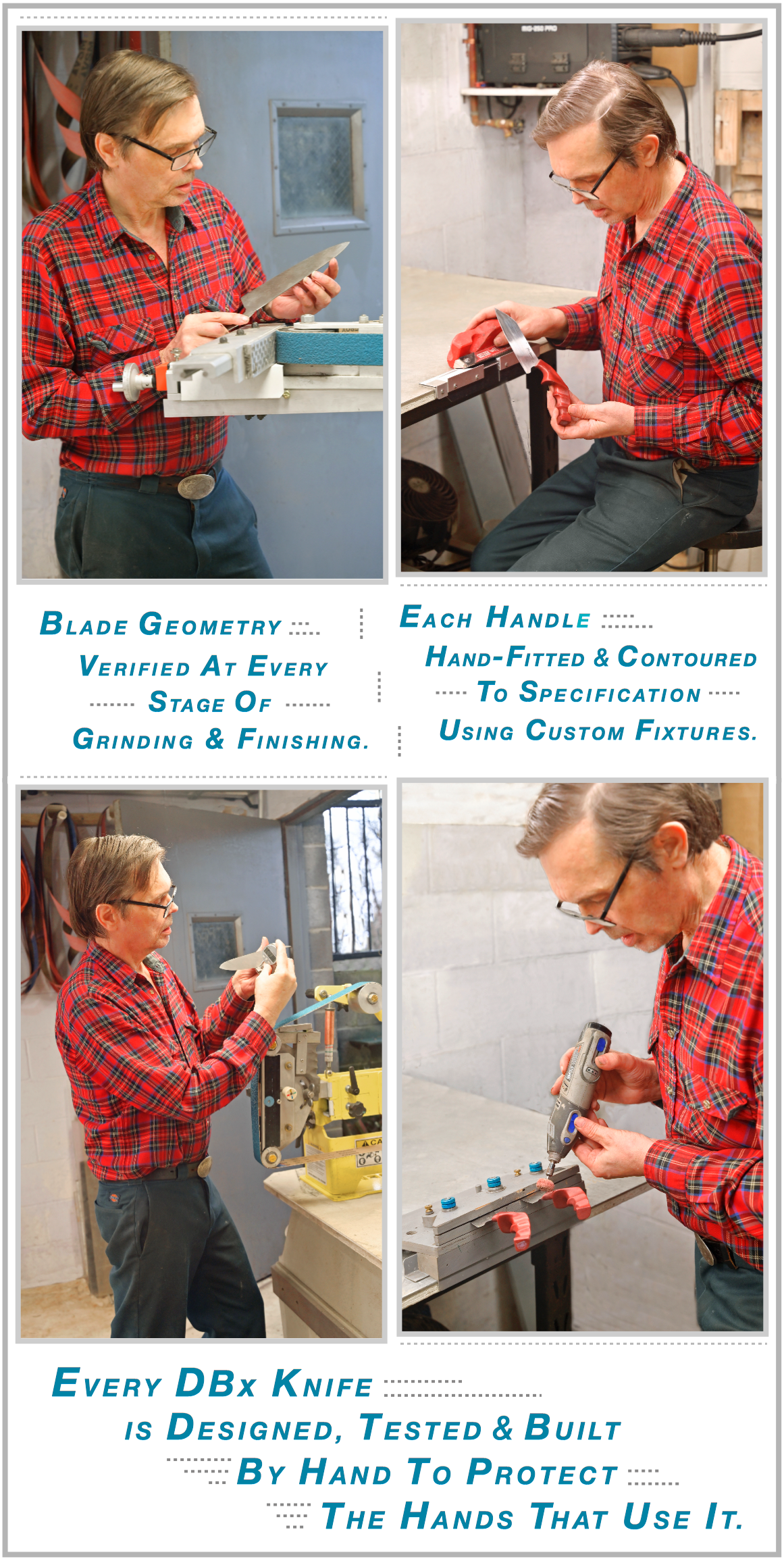 Blade Geometry
Verified At Every
Stage Of
Grinding & Finishing.

Each Handle
Hand-Fitted & Contoured
To Specification
Using Custom Fixtures.

Every DBx Knife
is Designed, Tested & Built
By Hand To Protect
The Hands That Use It.